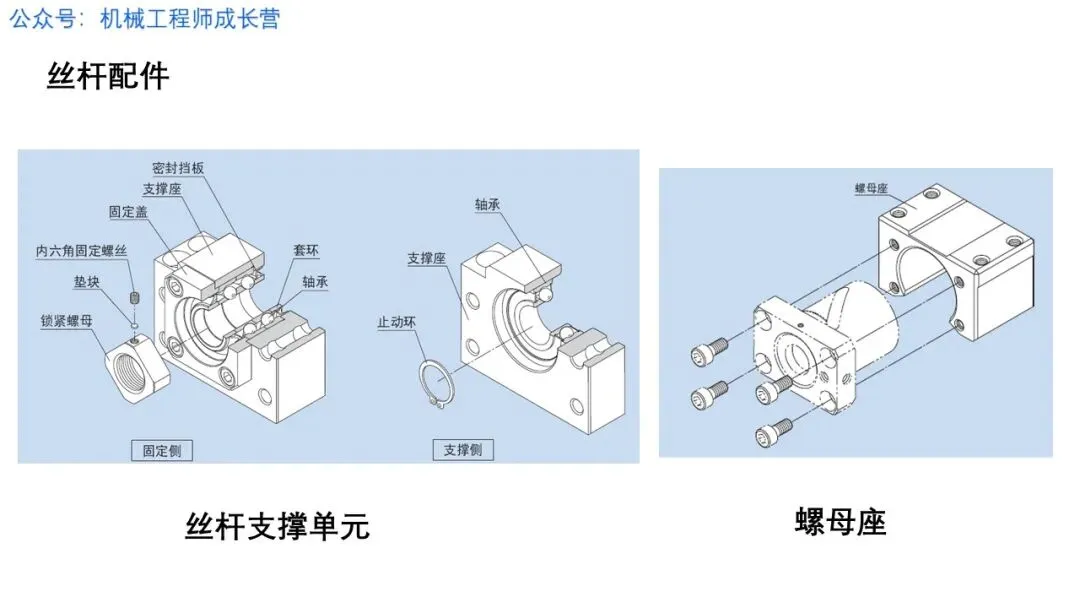 公众号：机械工程师成长营

丝杆配件

密封挡板
支撑座
固定盖
内六角固定螺丝
垫块
锁紧螺母
套环
轴承
固定侧

轴承
支撑座
止动环
支撑侧

螺母座

丝杆支撑单元

螺母座