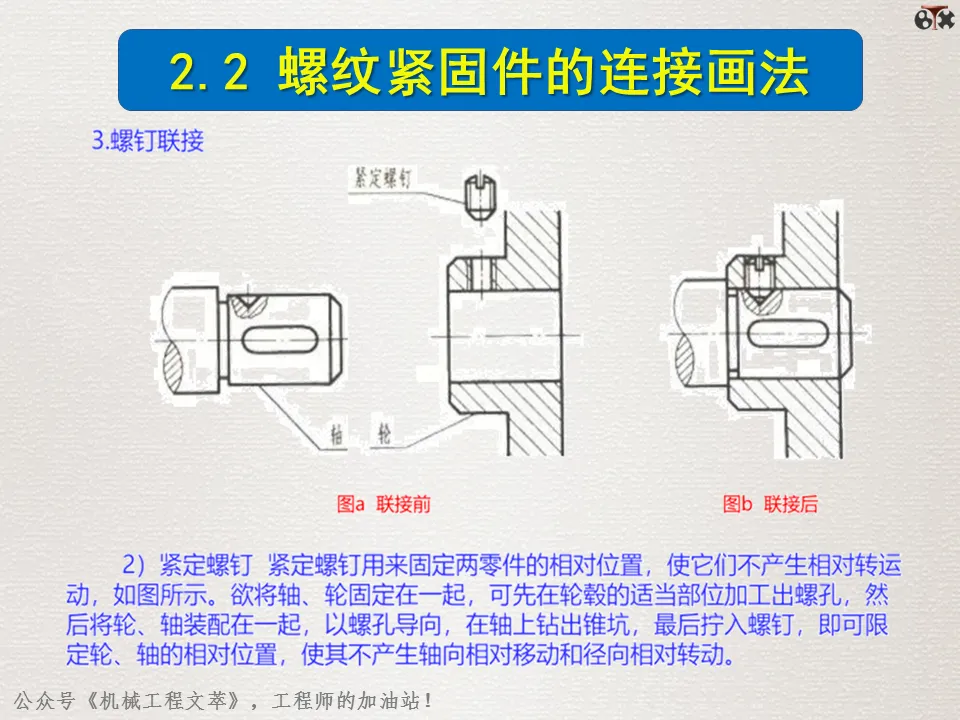 2.2 螺纹紧固件的连接画法

3.螺钉联接

紧定螺钉

轴

轮

图a 联接前

图b 联接后

2）紧定螺钉 紧定螺钉用来固定两零件的相对位置，使它们不产生相对转运动，如图所示。欲将轴、轮固定在一起，可先在轮毂的适当部位加工出螺孔，然后将轮、轴装配在一起，以螺孔导向，在轴上钻出锥坑，最后拧入螺钉，即可限定轮、轴的相对位置，使其不产生轴向相对移动和径向相对转动。

公众号《机械工程文萃》，工程师的加油站！