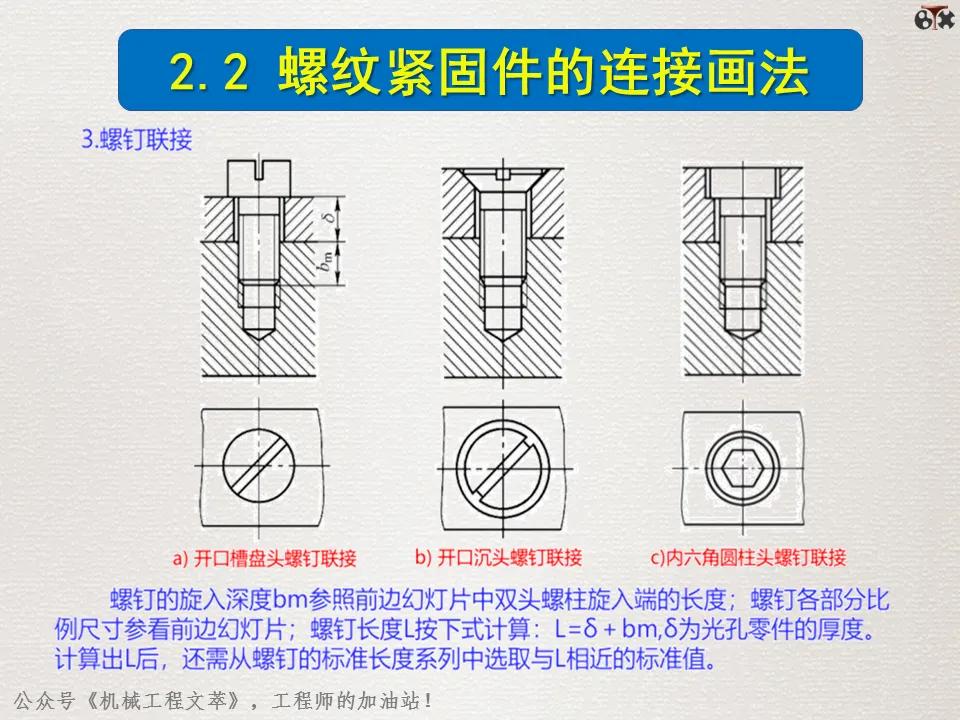 2.2 螺纹紧固件的连接画法

3.螺钉联接

$\delta$

$b_m$

a) 开口槽盘头螺钉联接

b) 开口沉头螺钉联接

c)内六角圆柱头螺钉联接

螺钉的旋入深度bm参照前边幻灯片中双头螺柱旋入端的长度；螺钉各部分比例尺寸参看前边幻灯片；螺钉长度L按下式计算：L=δ + bm,δ为光孔零件的厚度。计算出L后，还需从螺钉的标准长度系列中选取与L相近的标准值。

公众号《机械工程文萃》，工程师的加油站！