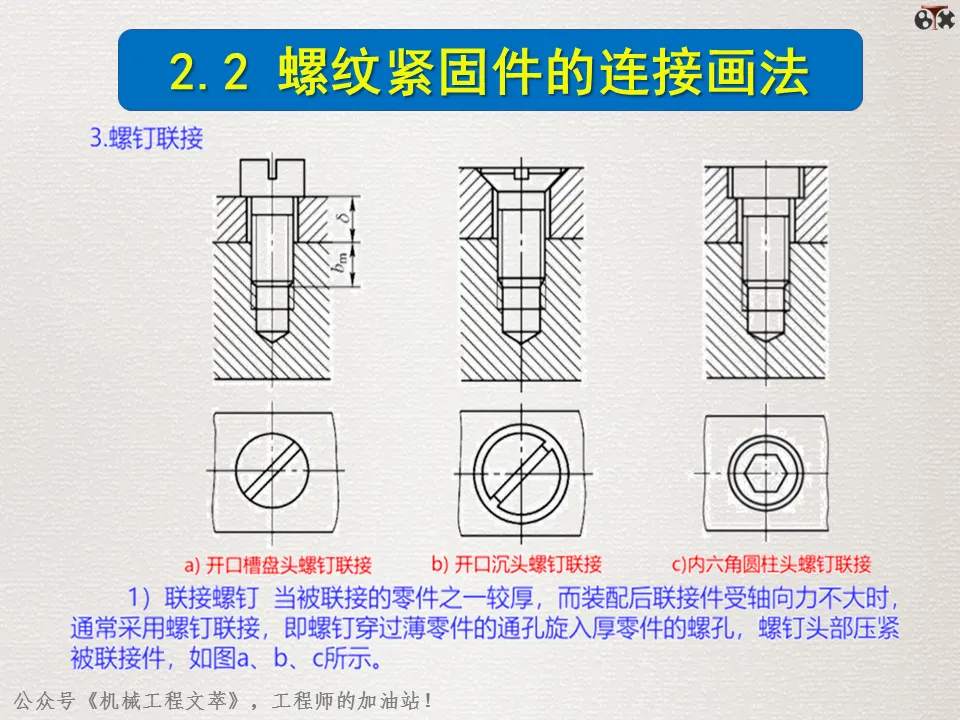 2.2 螺纹紧固件的连接画法

3.螺钉联接

$\delta$

$b_m$

a) 开口槽盘头螺钉联接

b) 开口沉头螺钉联接

c)内六角圆柱头螺钉联接

1）联接螺钉 当被联接的零件之一较厚，而装配后联接件受轴向力不大时，通常采用螺钉联接，即螺钉穿过薄零件的通孔旋入厚零件的螺孔，螺钉头部压紧被联接件，如图a、b、c所示。

公众号《机械工程文萃》，工程师的加油站！