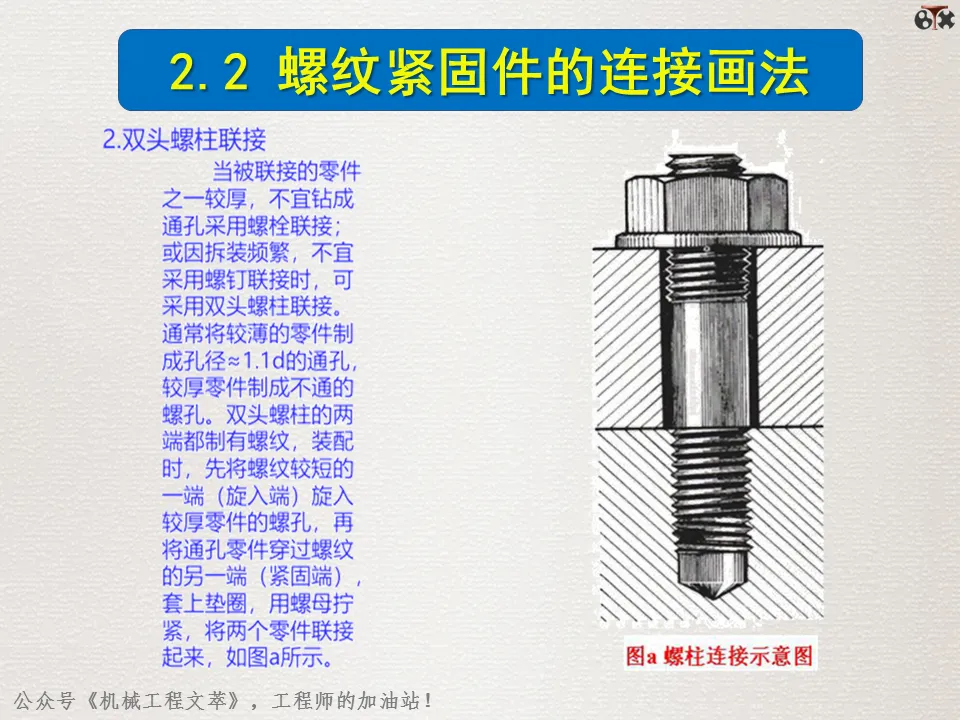 2.2 螺纹紧固件的连接画法

2.双头螺柱联接

当被联接的零件之一较厚，不宜钻成通孔采用螺栓联接；或因拆装频繁，不宜采用螺钉联接时，可采用双头螺柱联接。通常将较薄的零件制成孔径≈1.1d的通孔，较厚零件制成不通的螺孔。双头螺柱的两端都制有螺纹，装配时，先将螺纹较短的一端（旋入端）旋入较厚零件的螺孔，再将通孔零件穿过螺纹的另一端（紧固端），套上垫圈，用螺母拧紧，将两个零件联接起来，如图a所示。

图a 螺柱连接示意图

公众号《机械工程文萃》，工程师的加油站！