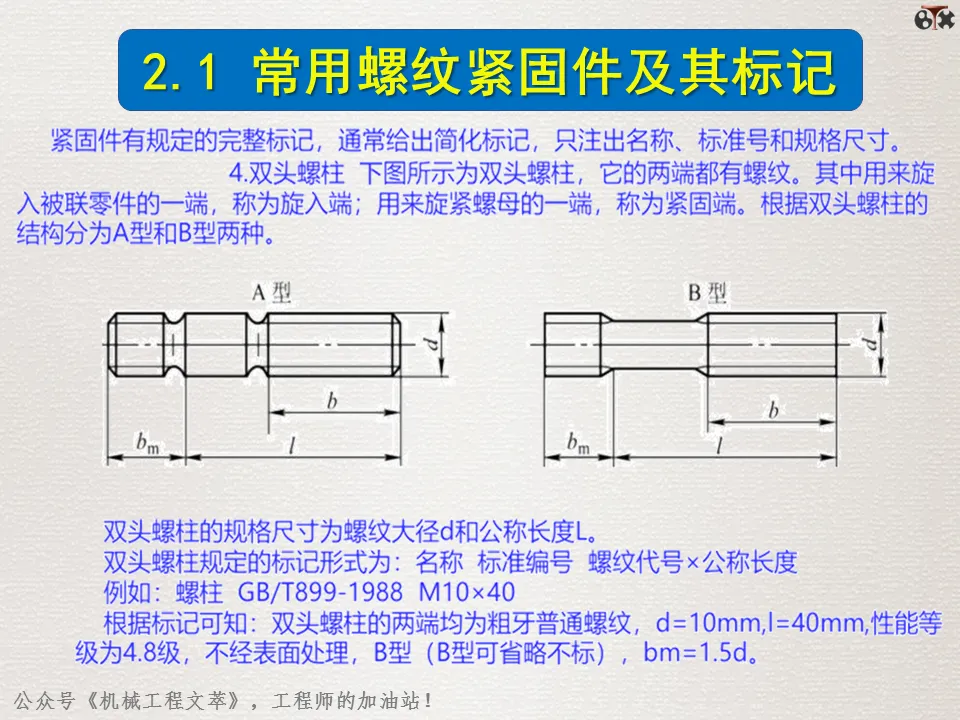 2.1 常用螺纹紧固件及其标记

紧固件有规定的完整标记，通常给出简化标记，只注出名称、标准号和规格尺寸。

4.双头螺柱 下图所示为双头螺柱，它的两端都有螺纹。其中用来旋入被联零件的一端，称为旋入端；用来旋紧螺母的一端，称为紧固端。根据双头螺柱的结构分为A型和B型两种。

A 型

$d$

$b$

$b_m$

$l$

B 型

$d$

$b$

$b_m$

$l$

双头螺柱的规格尺寸为螺纹大径d和公称长度L。

双头螺柱规定的标记形式为：名称 标准编号 螺纹代号×公称长度

例如：螺柱 GB/T899-1988 M10×40

根据标记可知：双头螺柱的两端均为粗牙普通螺纹，d=10mm,l=40mm,性能等级为4.8级，不经表面处理，B型（B型可省略不标），bm=1.5d。

公众号《机械工程文萃》，工程师的加油站！