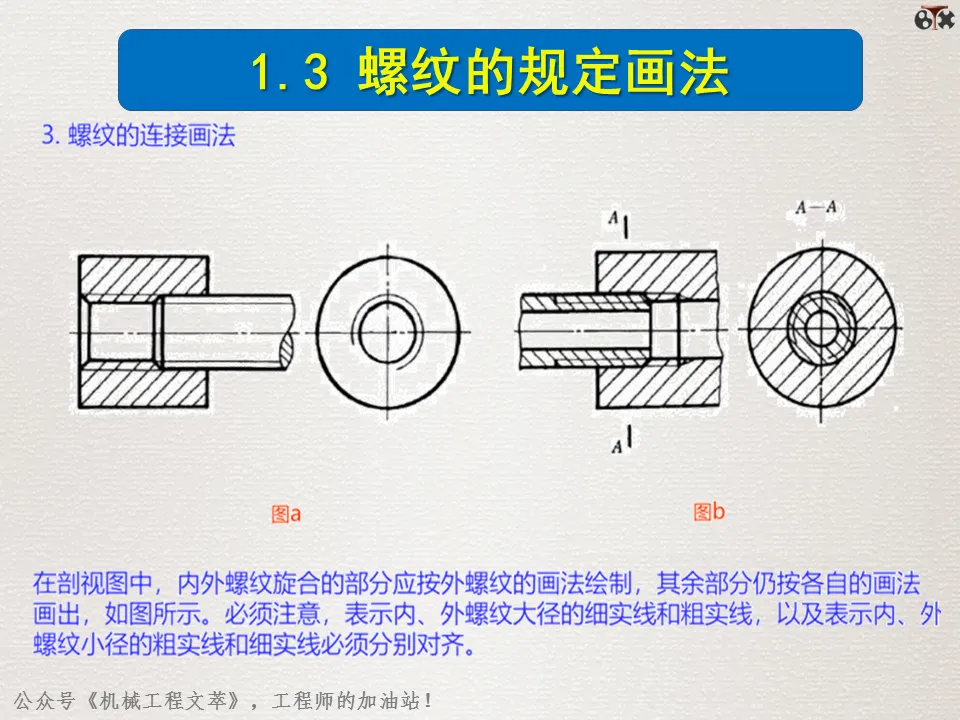 1.3 螺纹的规定画法

3. 螺纹的连接画法

A

A—A

A

图a

图b

在剖视图中，内外螺纹旋合的部分应按外螺纹的画法绘制，其余部分仍按各自的画法画出，如图所示。必须注意，表示内、外螺纹大径的细实线和粗实线，以及表示内、外螺纹小径的粗实线和细实线必须分别对齐。

公众号《机械工程文萃》，工程师的加油站！