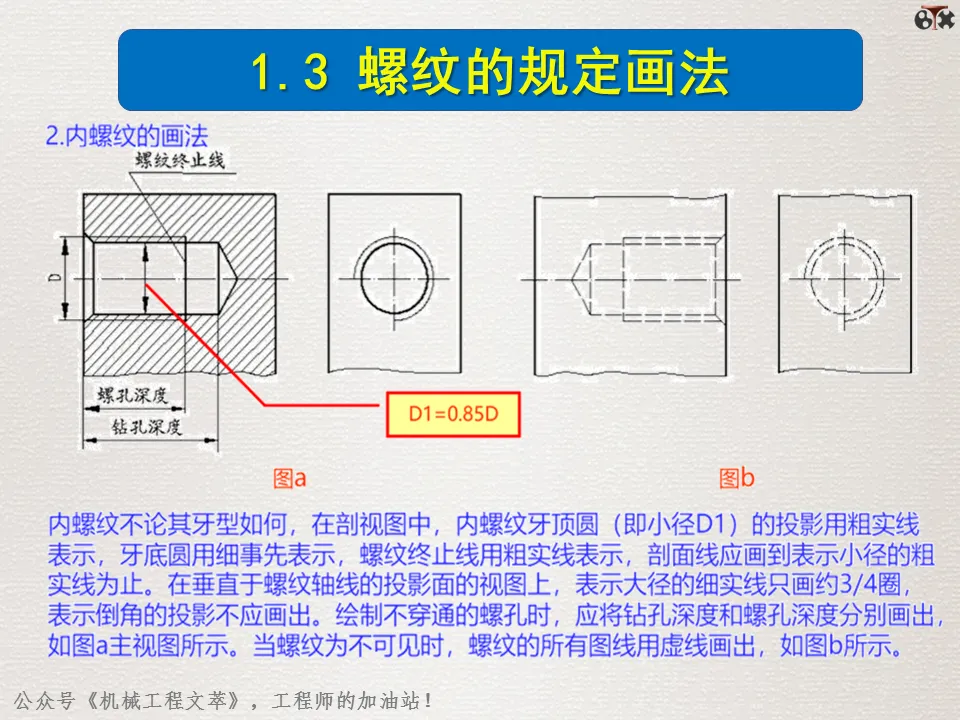 1.3 螺纹的规定画法

2.内螺纹的画法

螺纹终止线

D

螺孔深度

钻孔深度

D1=0.85D

图a

图b

内螺纹不论其牙型如何，在剖视图中，内螺纹牙顶圆（即小径D1）的投影用粗实线表示，牙底圆用细事先表示，螺纹终止线用粗实线表示，剖面线应画到表示小径的粗实线为止。在垂直于螺纹轴线的投影面的视图上，表示大径的细实线只画约3/4圈，表示倒角的投影不应画出。绘制不穿通的螺孔时，应将钻孔深度和螺孔深度分别画出，如图a主视图所示。当螺纹为不可见时，螺纹的所有图线用虚线画出，如图b所示。

公众号《机械工程文萃》，工程师的加油站！