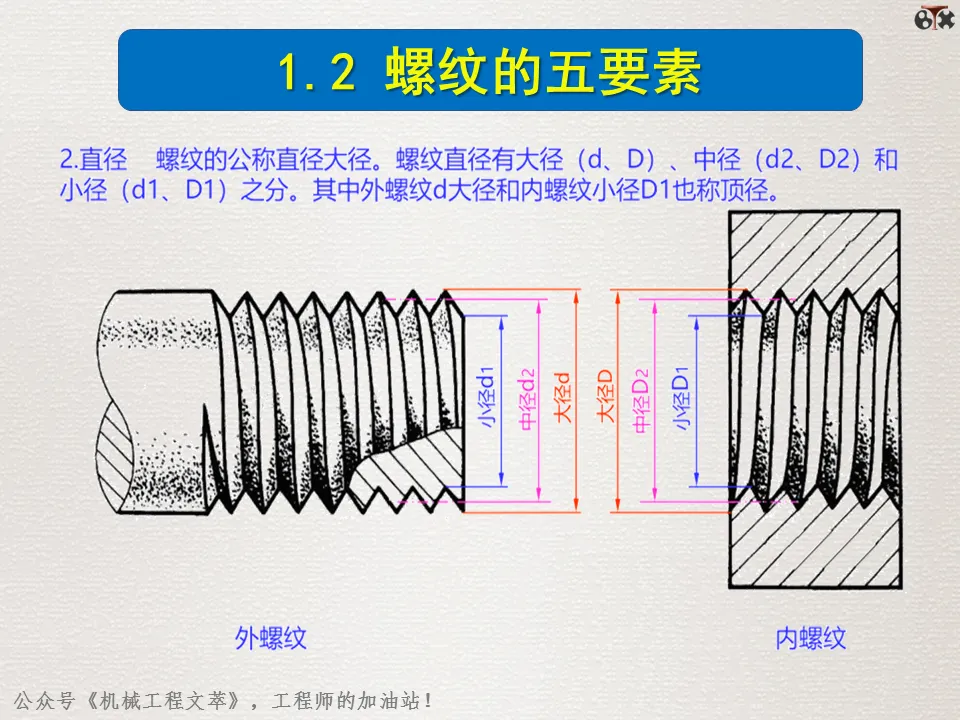 1.2 螺纹的五要素

2.直径　螺纹的公称直径大径。螺纹直径有大径（d、D）、中径（d2、D2）和小径（d1、D1）之分。其中外螺纹d大径和内螺纹小径D1也称顶径。

小径d1
中径d2
大径d
大径D
中径D2
小径D1

外螺纹

内螺纹

公众号《机械工程文萃》，工程师的加油站！