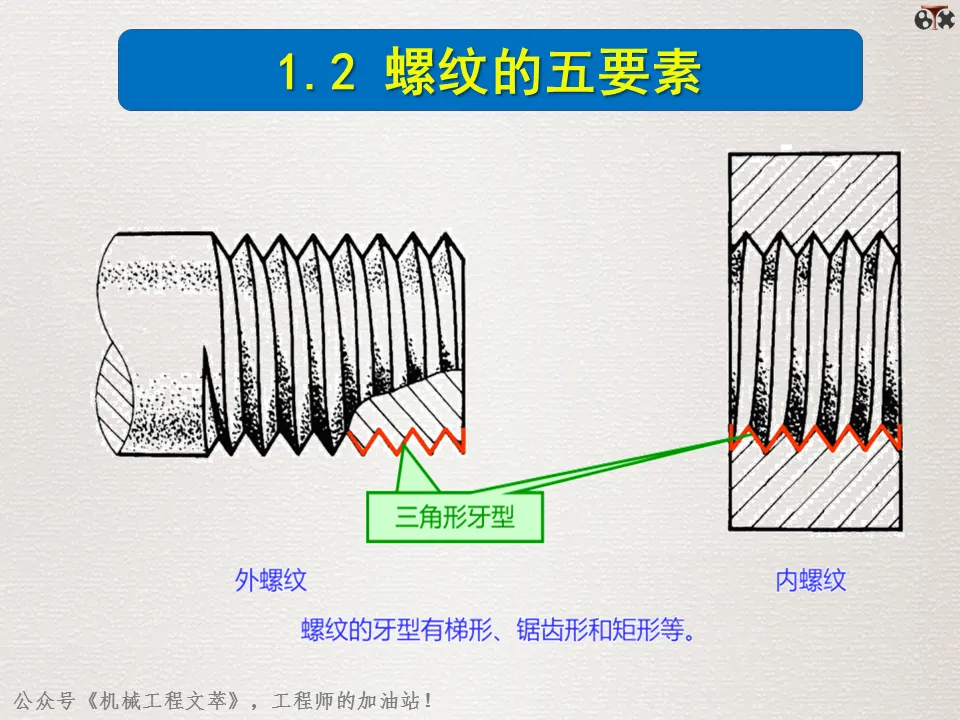 1.2 螺纹的五要素

三角形牙型

外螺纹

内螺纹

螺纹的牙型有梯形、锯齿形和矩形等。

公众号《机械工程文萃》，工程师的加油站！