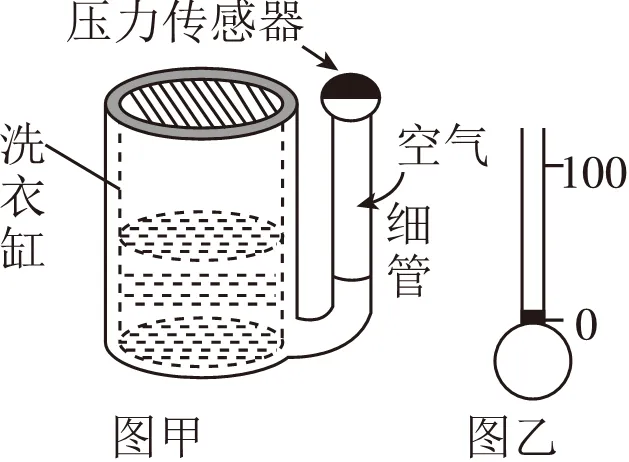 压力传感器

洗衣缸

空气

细管

100

0

图甲

图乙