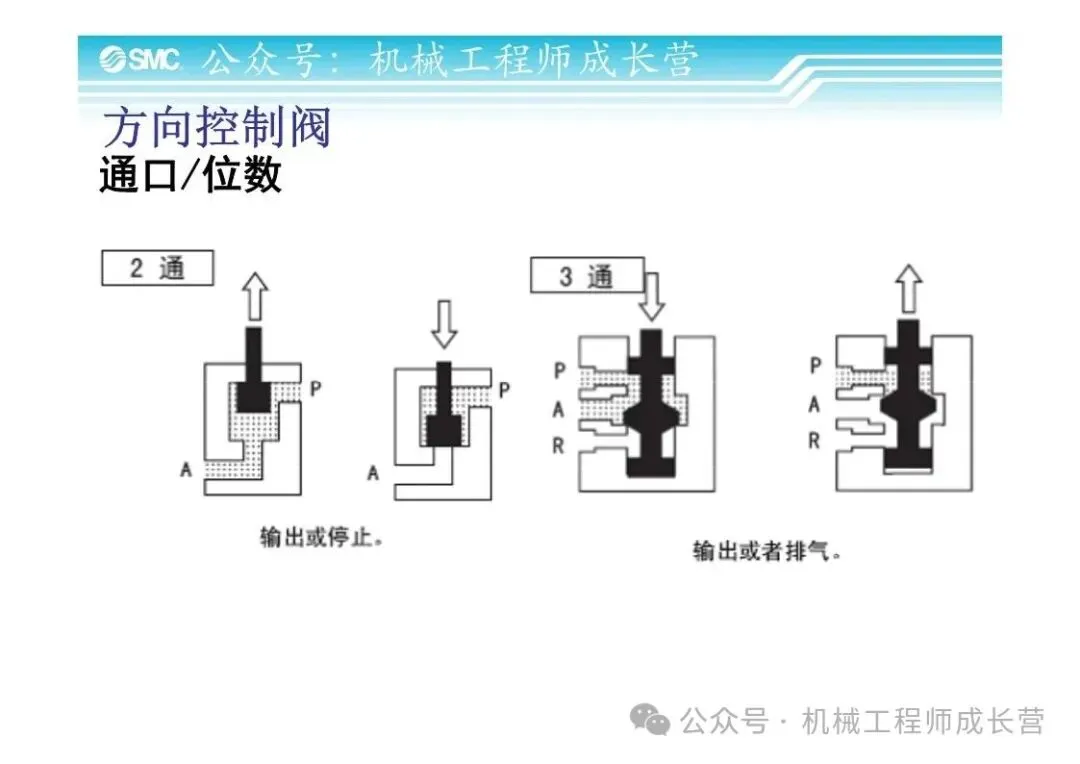 SMC 公众号：机械工程师成长营

方向控制阀
通口/位数

2 通

P

A

P

A

输出或停止。

3 通

P
A
R

P
A
R

输出或者排气。

公众号 · 机械工程师成长营