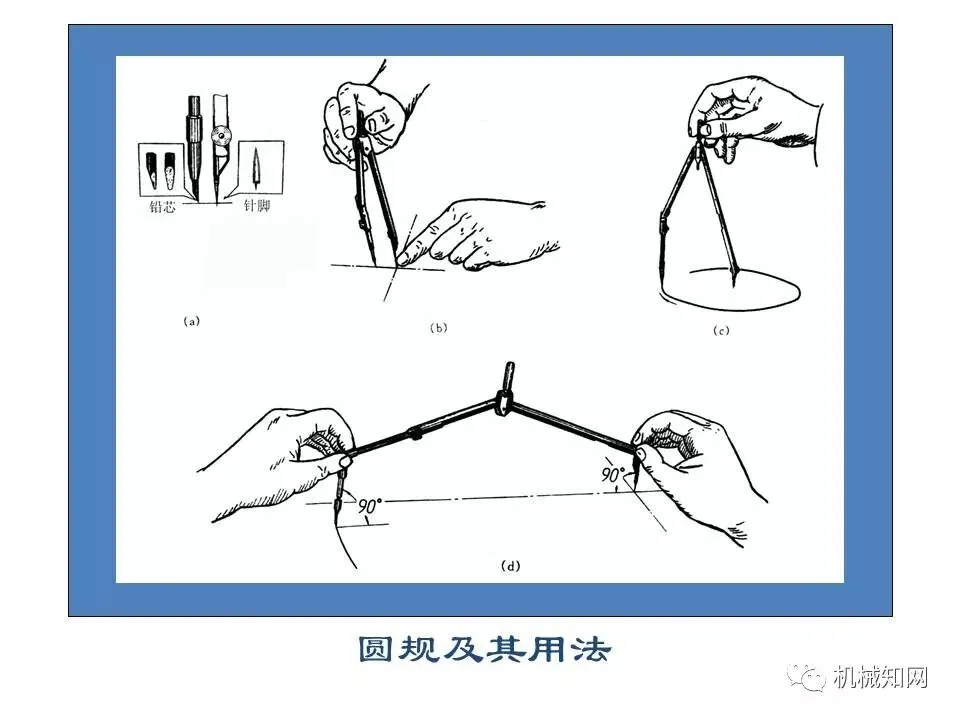 铅芯
针脚
(a)
(b)
(c)
90°
90°
(d)
圆规及其用法
机械知网