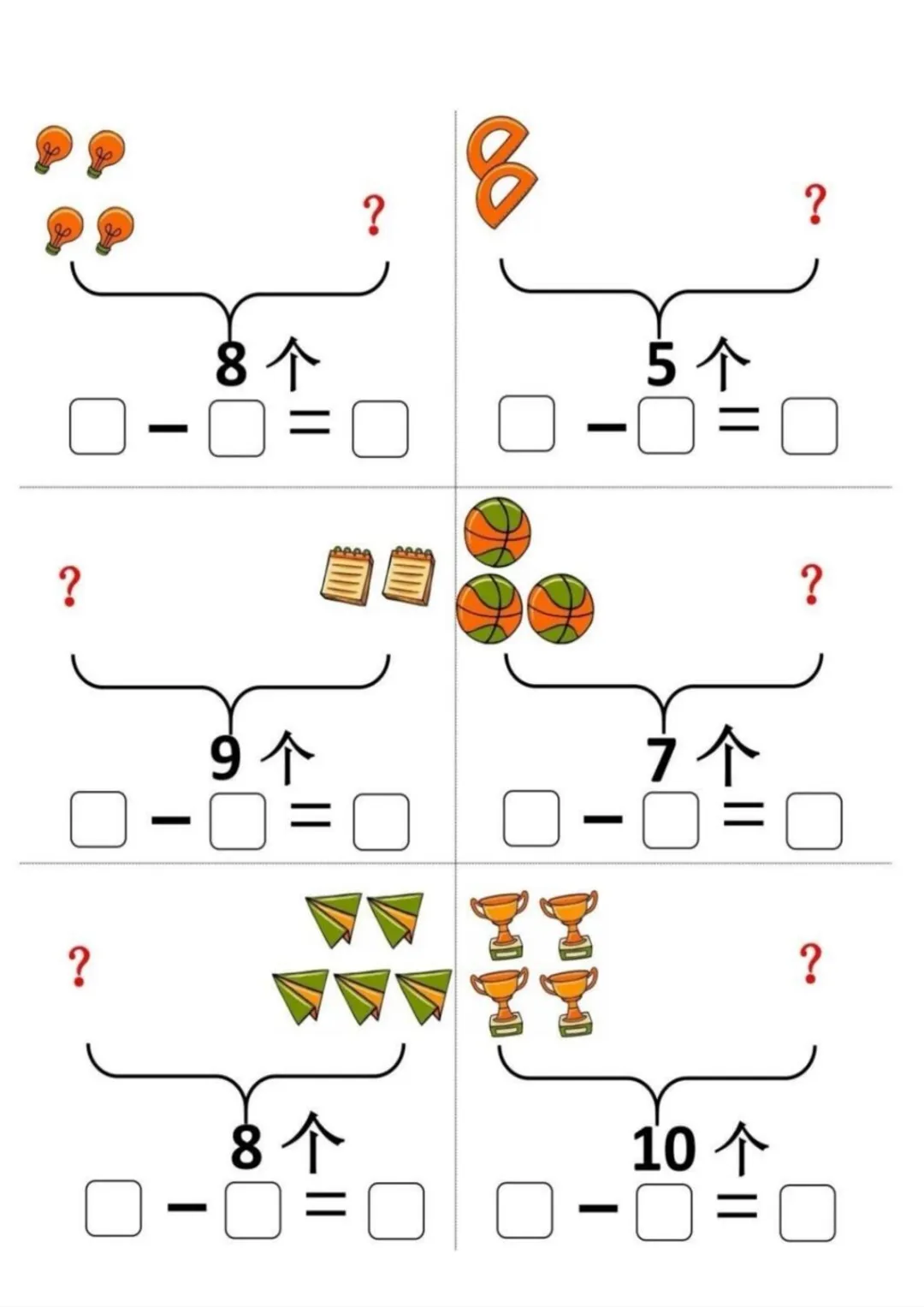 ?

8 个

$\square - \square = \square$

?

5 个

$\square - \square = \square$

?

9 个

$\square - \square = \square$

?

7 个

$\square - \square = \square$

?

8 个

$\square - \square = \square$

?

10 个

$\square - \square = \square$