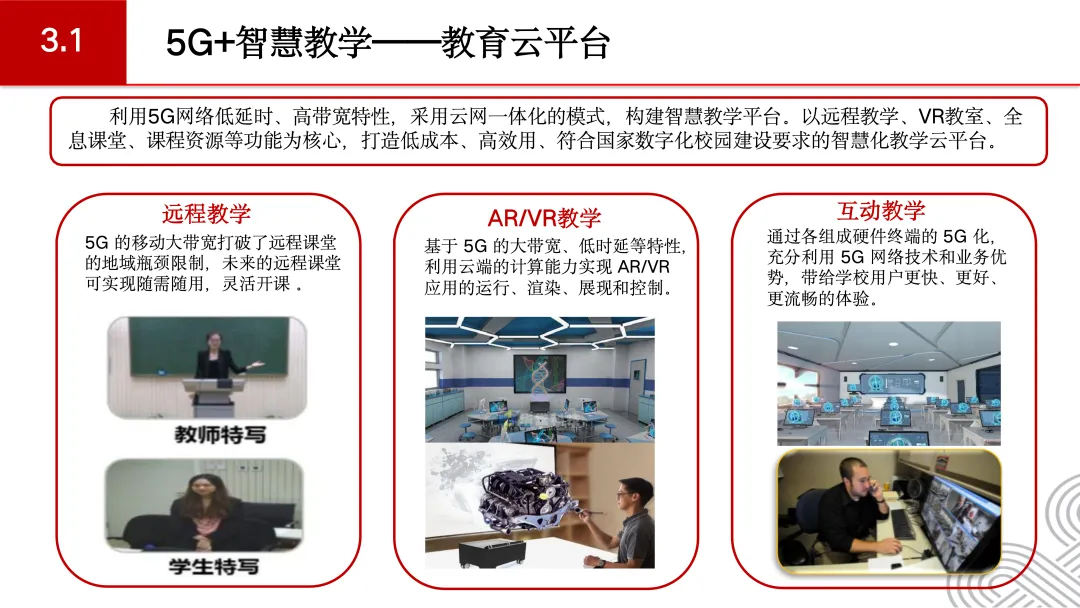 3.1

5G+智慧教学——教育云平台

利用5G网络低延时、高带宽特性，采用云网一体化的模式，构建智慧教学平台。以远程教学、VR教室、全息课堂、课程资源等功能为核心，打造低成本、高效用、符合国家数字化校园建设要求的智慧化教学云平台。

远程教学

5G 的移动大带宽打破了远程课堂的地域瓶颈限制，未来的远程课堂可实现随需随用，灵活开课 。

教师特写

学生特写

AR/VR教学

基于 5G 的大带宽、低时延等特性,利用云端的计算能力实现 AR/VR 应用的运行、渲染、展现和控制。

互动教学

通过各组成硬件终端的 5G 化，充分利用 5G 网络技术和业务优势，带给学校用户更快、更好、更流畅的体验。