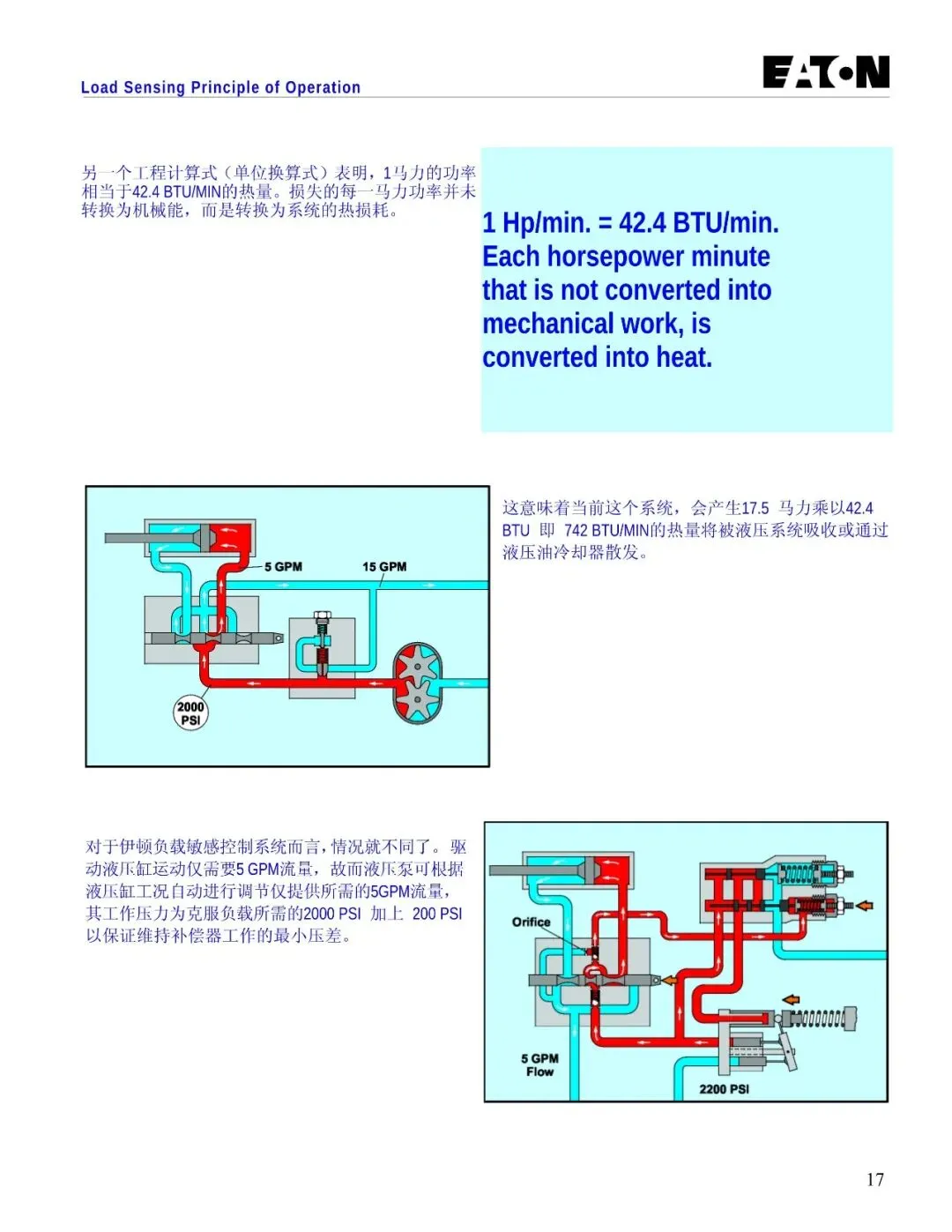 Load Sensing Principle of Operation

EATON

另一个工程计算式（单位换算式）表明，1马力的功率相当于42.4 BTU/MIN的热量。损失的每一马力功率并未转换为机械能，而是转换为系统的热损耗。

1 Hp/min. = 42.4 BTU/min.
Each horsepower minute that is not converted into mechanical work, is converted into heat.

5 GPM

15 GPM

2000 PSI

这意味着当前这个系统，会产生17.5 马力乘以42.4 BTU 即 742 BTU/MIN的热量将被液压系统吸收或通过液压油冷却器散发。

对于伊顿负载敏感控制系统而言，情况就不同了。驱动液压缸运动仅需要5 GPM流量，故而液压泵可根据液压缸工况自动进行调节仅提供所需的5GPM流量，其工作压力为克服负载所需的2000 PSI 加上 200 PSI 以保证维持补偿器工作的最小压差。

Orifice

5 GPM Flow

2200 PSI

17