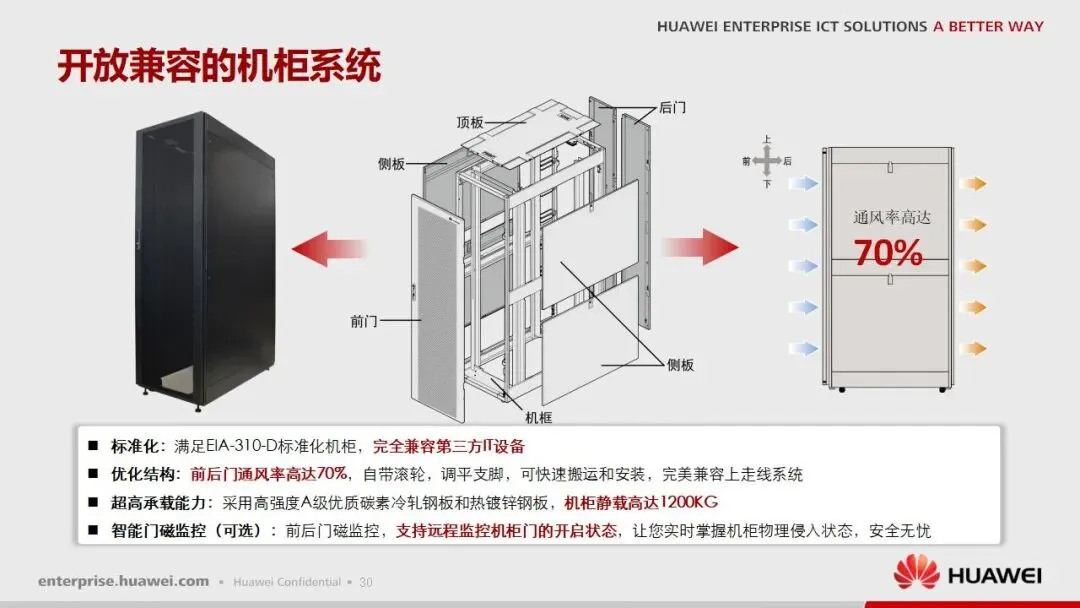 HUAWEI ENTERPRISE ICT SOLUTIONS A BETTER WAY

开放兼容的机柜系统

顶板
后门
侧板
前门
侧板
机框

上
前
后
下

通风率高达
70%

■ 标准化：满足EIA-310-D标准化机柜，完全兼容第三方IT设备
■ 优化结构：前后门通风率高达70%，自带滚轮，调平支脚，可快速搬运和安装，完美兼容上走线系统
■ 超高承载能力：采用高强度A级优质碳素冷轧钢板和热镀锌钢板，机柜静载高达1200KG
■ 智能门磁监控（可选）：前后门磁监控，支持远程监控机柜门的开启状态，让您实时掌握机柜物理侵入状态，安全无忧

enterprise.huawei.com ▪ Huawei Confidential ▪ 30

HUAWEI