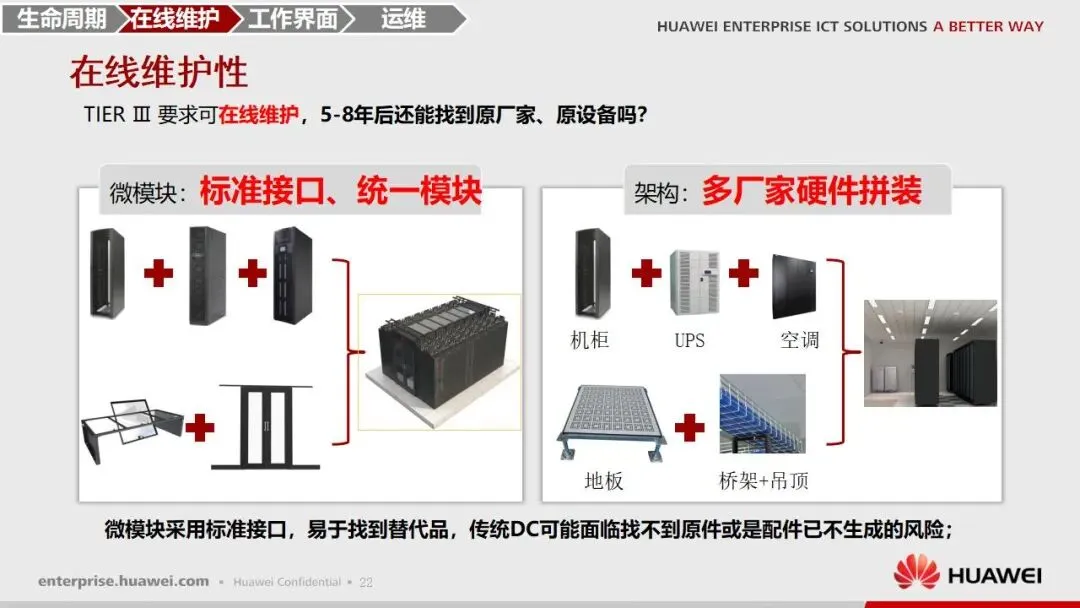 生命周期 在线维护 工作界面 运维

HUAWEI ENTERPRISE ICT SOLUTIONS A BETTER WAY

在线维护性

TIER Ⅲ 要求可在线维护，5-8年后还能找到原厂家、原设备吗?

微模块：标准接口、统一模块

架构：多厂家硬件拼装

机柜

UPS

空调

地板

桥架+吊顶

微模块采用标准接口，易于找到替代品，传统DC可能面临找不到原件或是配件已不生成的风险；

enterprise.huawei.com ▪ Huawei Confidential ▪ 22

HUAWEI