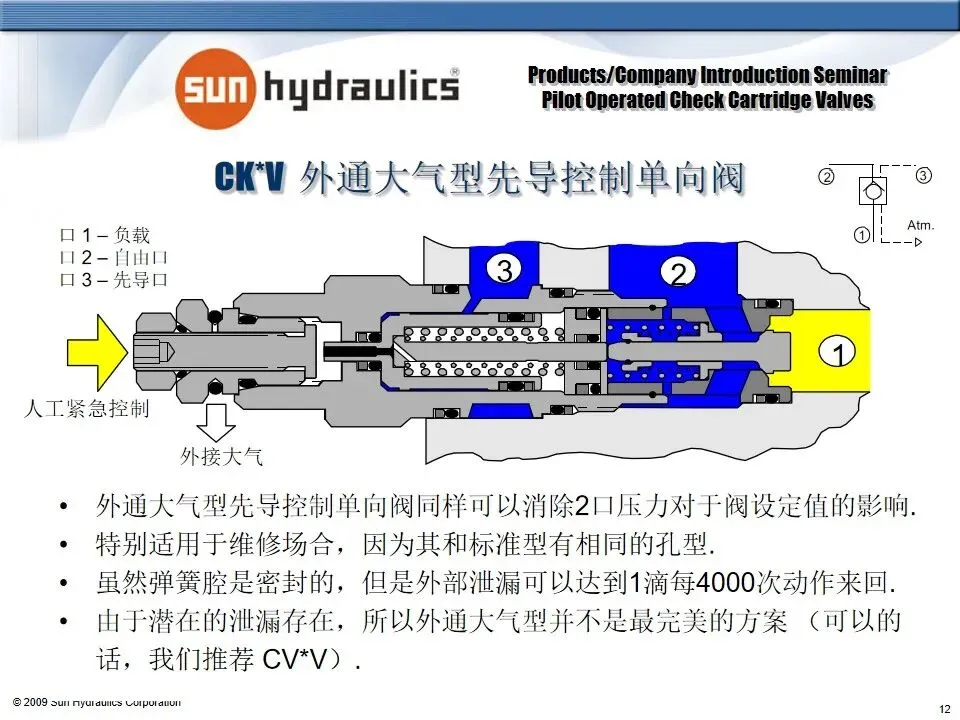 sun hydraulics®

Products/Company Introduction Seminar
Pilot Operated Check Cartridge Valves

CK*V 外通大气型先导控制单向阀

② ③ ① Atm.

口 1 – 负载
口 2 – 自由口
口 3 – 先导口

3 2 1

人工紧急控制

外接大气

• 外通大气型先导控制单向阀同样可以消除2口压力对于阀设定值的影响.
• 特别适用于维修场合，因为其和标准型有相同的孔型.
• 虽然弹簧腔是密封的，但是外部泄漏可以达到1滴每4000次动作来回.
• 由于潜在的泄漏存在，所以外通大气型并不是最完美的方案 （可以的话，我们推荐 CV*V）.

© 2009 Sun Hydraulics Corporation

12