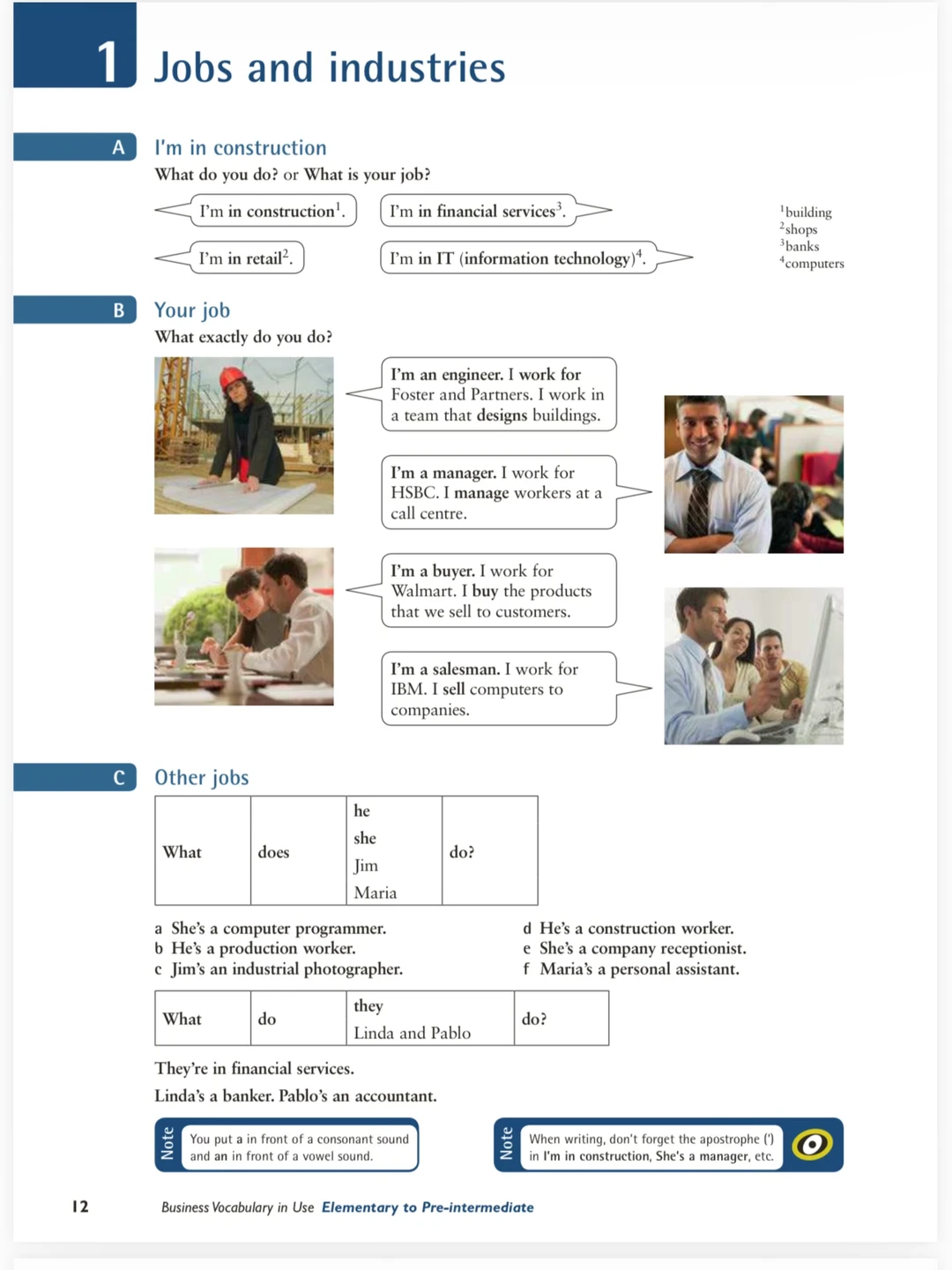 1 Jobs and industries

A I'm in construction

What do you do? or What is your job?

I'm in construction$^1$.

I'm in financial services$^3$.

I'm in retail$^2$.

I'm in IT (information technology)$^4$.

$^1$building
$^2$shops
$^3$banks
$^4$computers

B Your job

What exactly do you do?

I'm an engineer. I work for Foster and Partners. I work in a team that designs buildings.

I'm a manager. I work for HSBC. I manage workers at a call centre.

I'm a buyer. I work for Walmart. I buy the products that we sell to customers.

I'm a salesman. I work for IBM. I sell computers to companies.

C Other jobs

| What | does | he<br>she<br>Jim<br>Maria | do? |
|---|---|---|---|

a She's a computer programmer.
b He's a production worker.
c Jim's an industrial photographer.
d He's a construction worker.
e She's a company receptionist.
f Maria's a personal assistant.

| What | do | they<br>Linda and Pablo | do? |
|---|---|---|---|

They're in financial services.

Linda's a banker. Pablo's an accountant.

Note You put a in front of a consonant sound and an in front of a vowel sound.

Note When writing, don't forget the apostrophe (') in I'm in construction, She's a manager, etc.

12 Business Vocabulary in Use Elementary to Pre-intermediate