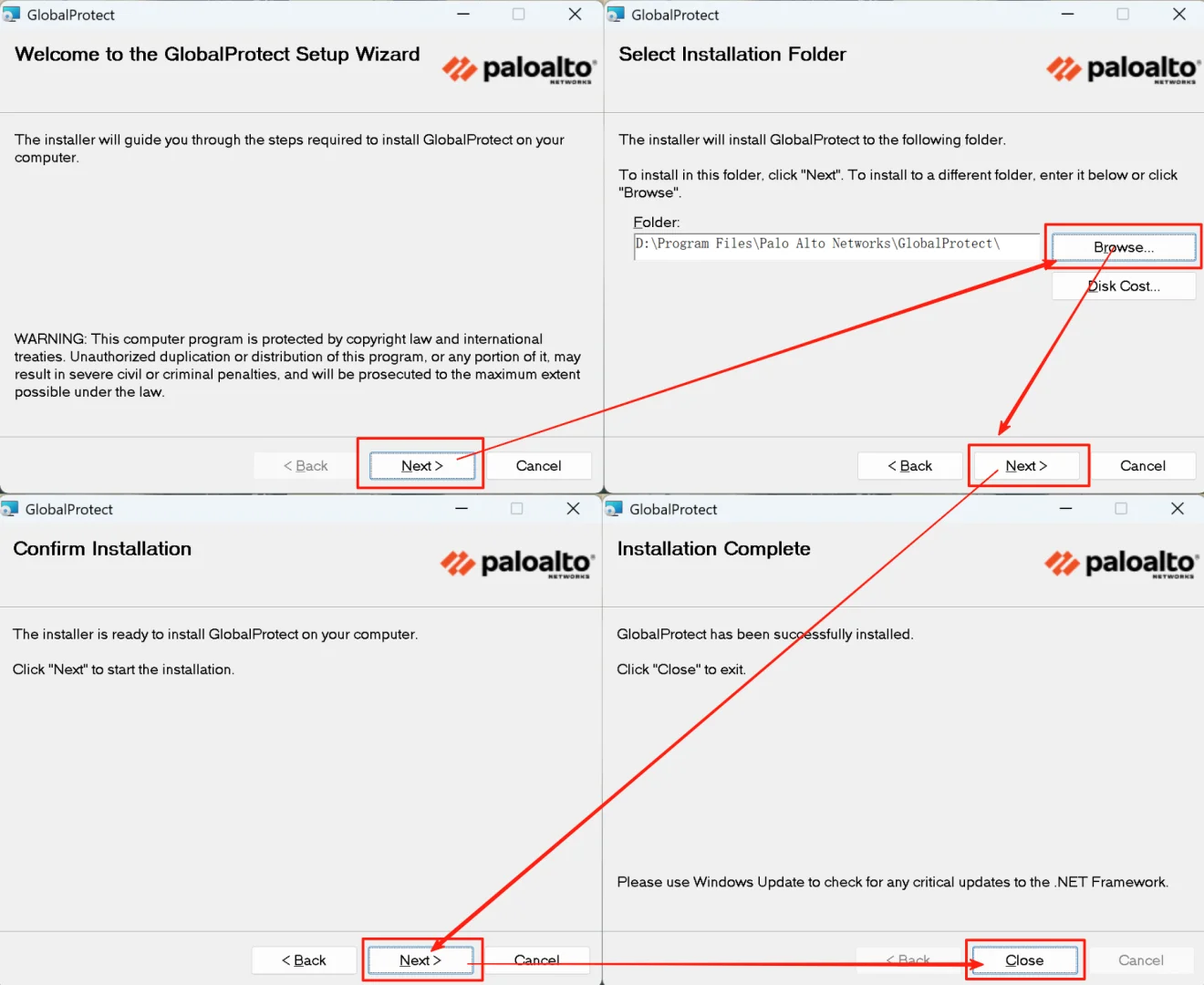 GlobalProtect

Welcome to the GlobalProtect Setup Wizard

paloalto NETWORKS

The installer will guide you through the steps required to install GlobalProtect on your computer.

WARNING: This computer program is protected by copyright law and international treaties. Unauthorized duplication or distribution of this program, or any portion of it, may result in severe civil or criminal penalties, and will be prosecuted to the maximum extent possible under the law.

< Back Next > Cancel

GlobalProtect

Select Installation Folder

paloalto NETWORKS

The installer will install GlobalProtect to the following folder.

To install in this folder, click "Next". To install to a different folder, enter it below or click "Browse".

Folder:

D:\Program Files\Palo Alto Networks\GlobalProtect\

Browse...

Disk Cost...

< Back Next > Cancel

GlobalProtect

Confirm Installation

paloalto NETWORKS

The installer is ready to install GlobalProtect on your computer.

Click "Next" to start the installation.

< Back Next > Cancel

GlobalProtect

Installation Complete

paloalto NETWORKS

GlobalProtect has been successfully installed.

Click "Close" to exit.

Please use Windows Update to check for any critical updates to the .NET Framework.

< Back Close Cancel