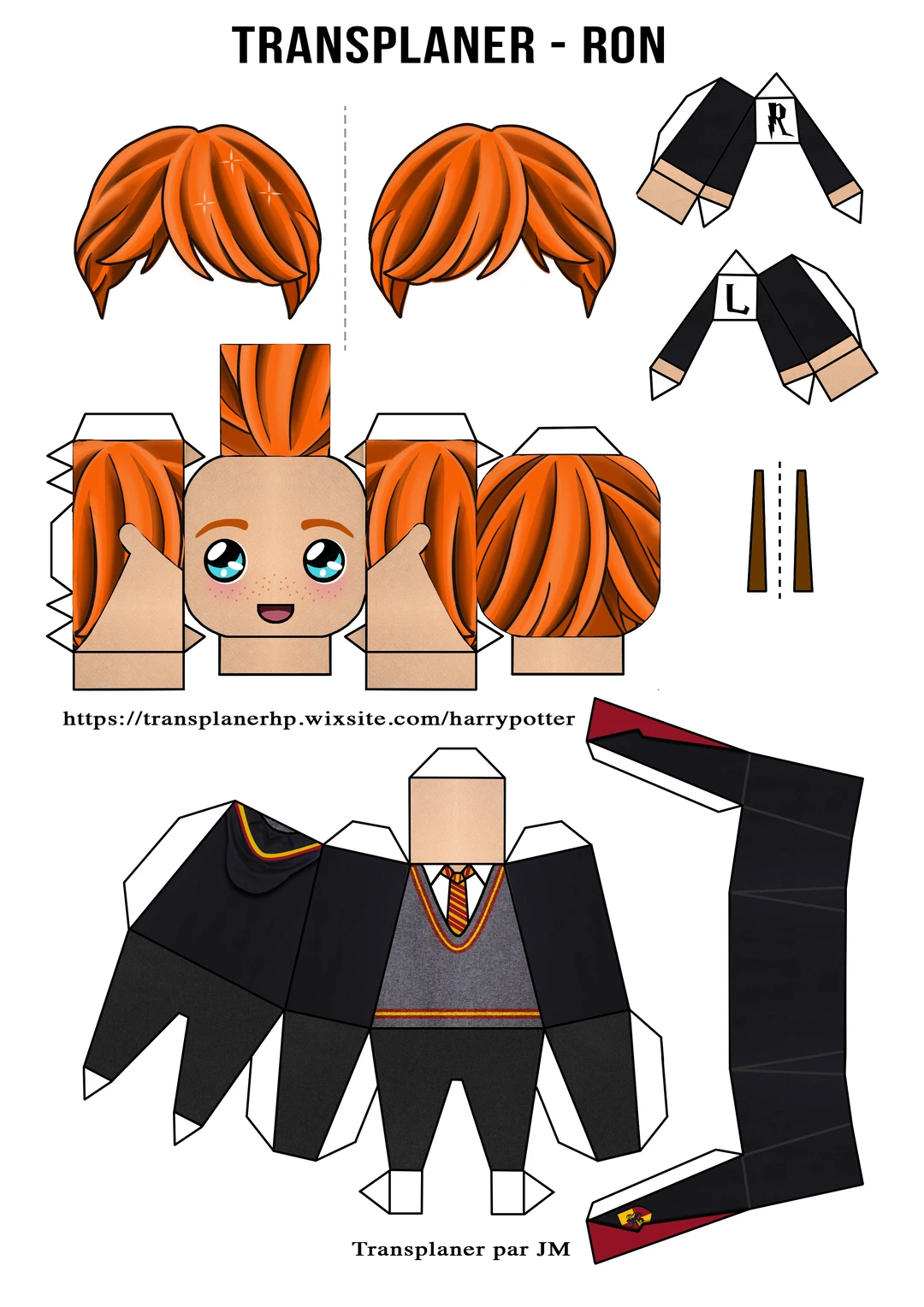 TRANSPLANER - RON

R

L

https://transplanerhp.wixsite.com/harrypotter

Transplaner par JM