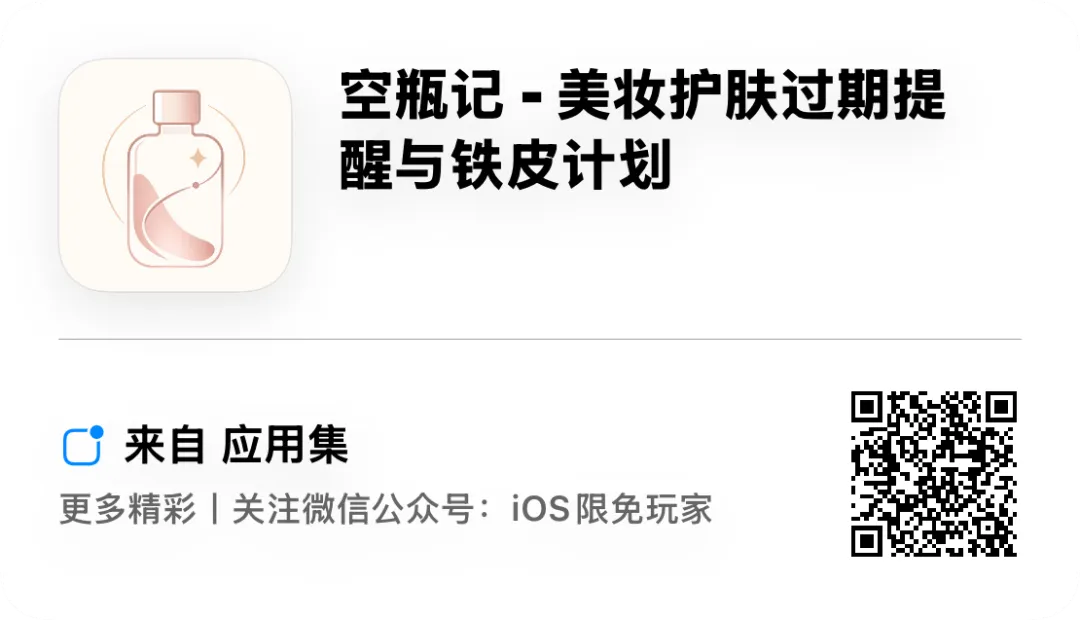 空瓶记 - 美妆护肤过期提醒与铁皮计划

来自 应用集

更多精彩 | 关注微信公众号：iOS限免玩家