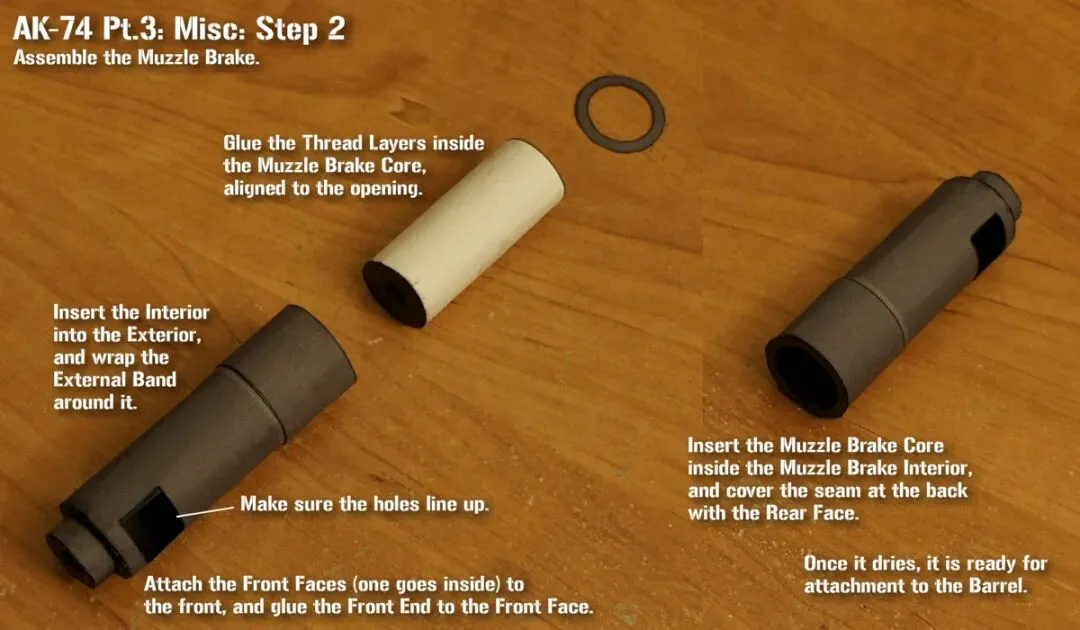 AK-74 Pt.3: Misc: Step 2
Assemble the Muzzle Brake.

Glue the Thread Layers inside the Muzzle Brake Core, aligned to the opening.

Insert the Interior into the Exterior, and wrap the External Band around it.

Make sure the holes line up.

Attach the Front Faces (one goes inside) to the front, and glue the Front End to the Front Face.

Insert the Muzzle Brake Core inside the Muzzle Brake Interior, and cover the seam at the back with the Rear Face.

Once it dries, it is ready for attachment to the Barrel.