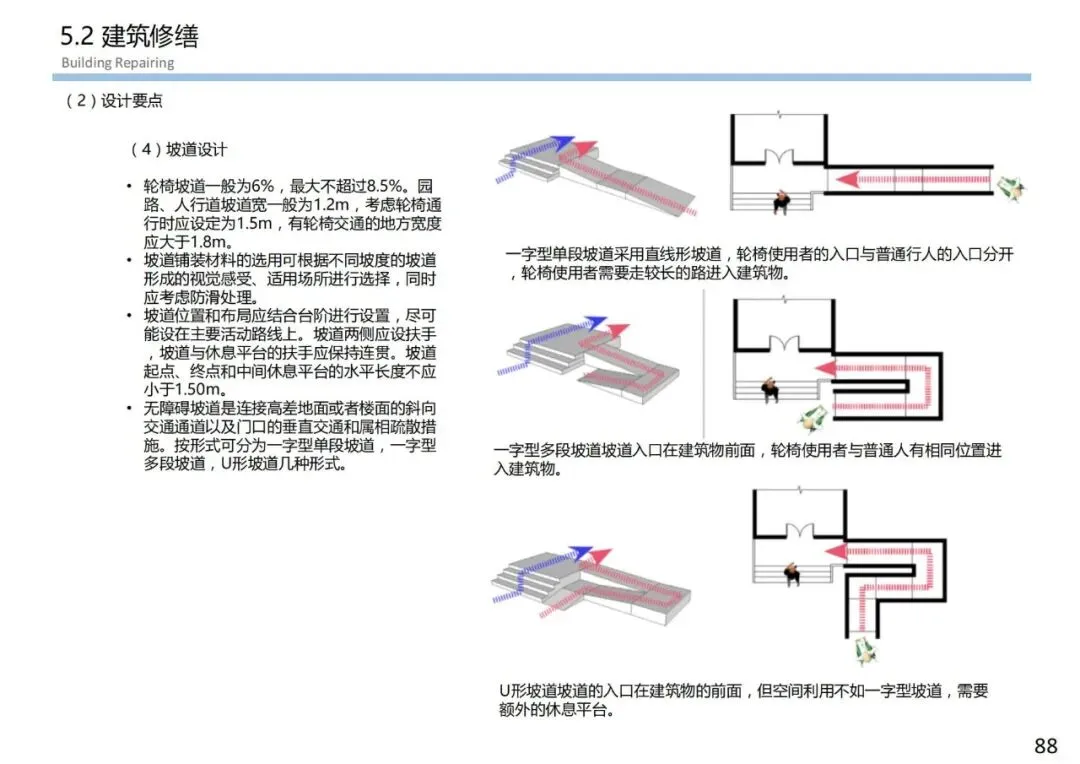 5.2 建筑修缮
Building Repairing

（2）设计要点

（4）坡道设计

• 轮椅坡道一般为6%，最大不超过8.5%。园路、人行道坡道宽一般为1.2m，考虑轮椅通行时应设定为1.5m，有轮椅交通的地方宽度应大于1.8m。
• 坡道铺装材料的选用可根据不同坡度的坡道形成的视觉感受、适用场所进行选择，同时应考虑防滑处理。
• 坡道位置和布局应结合台阶进行设置，尽可能设在主要活动路线上。坡道两侧应设扶手，坡道与休息平台的扶手应保持连贯。坡道起点、终点和中间休息平台的水平长度不应小于1.50m。
• 无障碍坡道是连接高差地面或者楼面的斜向交通通道以及门口的垂直交通和属相疏散措施。按形式可分为一字型单段坡道，一字型多段坡道，U形坡道几种形式。

一字型单段坡道采用直线形坡道，轮椅使用者的入口与普通行人的入口分开，轮椅使用者需要走较长的路进入建筑物。

一字型多段坡道坡道入口在建筑物前面，轮椅使用者与普通人有相同位置进入建筑物。

U形坡道坡道的入口在建筑物的前面，但空间利用不如一字型坡道，需要额外的休息平台。

88