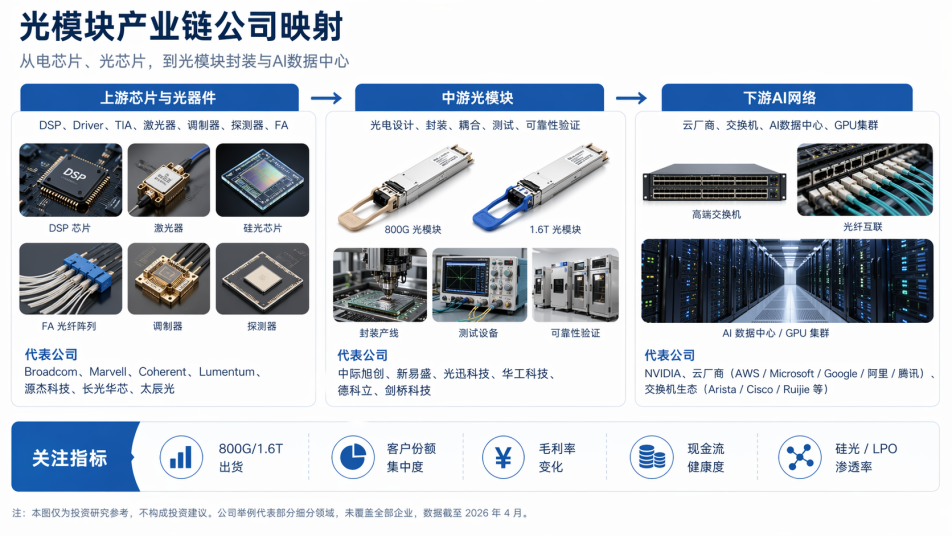 光模块产业链公司映射

从电芯片、光芯片，到光模块封装与AI数据中心

上游芯片与光器件

DSP、Driver、TIA、激光器、调制器、探测器、FA

DSP

DSP 芯片

激光器

硅光芯片

FA 光纤阵列

调制器

探测器

代表公司

Broadcom、Marvell、Coherent、Lumentum、源杰科技、长光华芯、太辰光

中游光模块

光电设计、封装、耦合、测试、可靠性验证

800G 光模块

1.6T 光模块

封装产线

测试设备

可靠性验证

代表公司

中际旭创、新易盛、光迅科技、华工科技、德科立、剑桥科技

下游AI网络

云厂商、交换机、AI数据中心、GPU集群

高端交换机

光纤互联

AI 数据中心 / GPU 集群

代表公司

NVIDIA、云厂商（AWS / Microsoft / Google / 阿里 / 腾讯）、交换机生态（Arista / Cisco / Ruijie 等）

关注指标

800G/1.6T 出货

客户份额 集中度

毛利率 变化

现金流 健康度

硅光 / LPO 渗透率

注：本图仅为投资研究参考，不构成投资建议。公司举例代表部分细分领域，未覆盖全部企业，数据截至 2026 年 4 月。