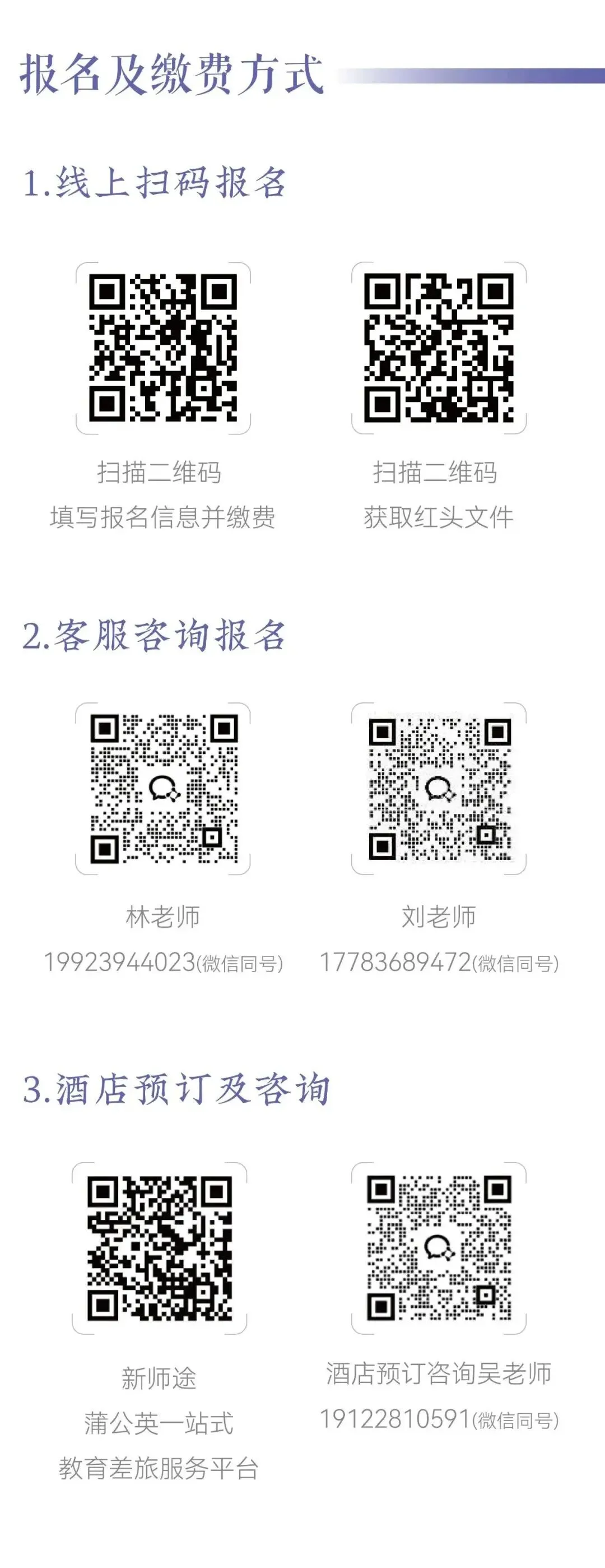 报名及缴费方式

1.线上扫码报名

扫描二维码
填写报名信息并缴费

扫描二维码
获取红头文件

2.客服咨询报名

林老师
19923944023(微信同号)

刘老师
17783689472(微信同号)

3.酒店预订及咨询

新师途
蒲公英一站式
教育差旅服务平台

酒店预订咨询吴老师
19122810591(微信同号)