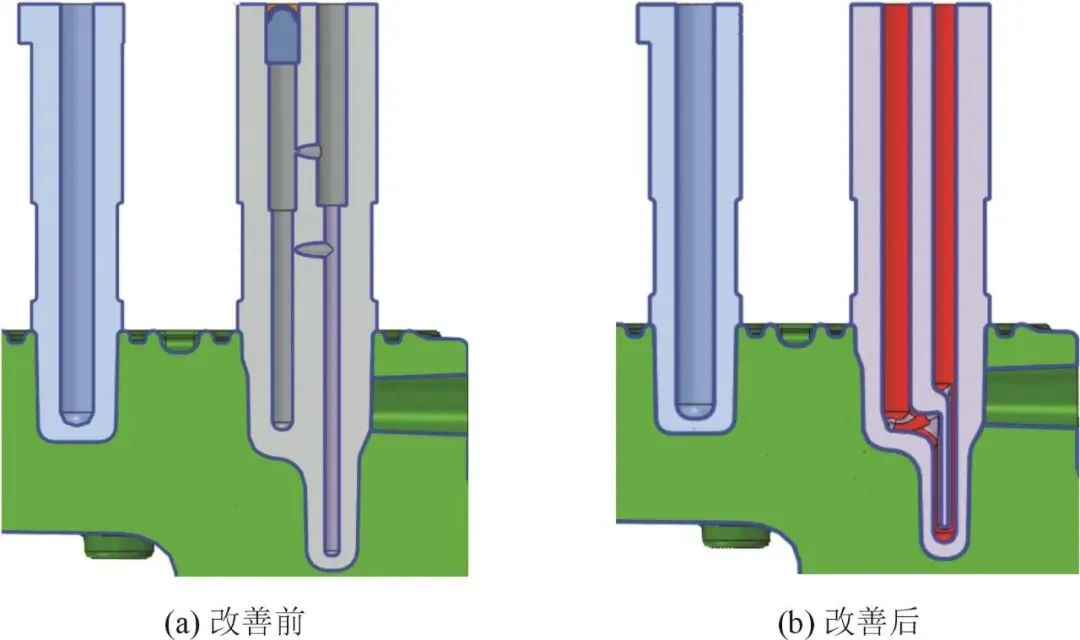 (a) 改善前

(b) 改善后