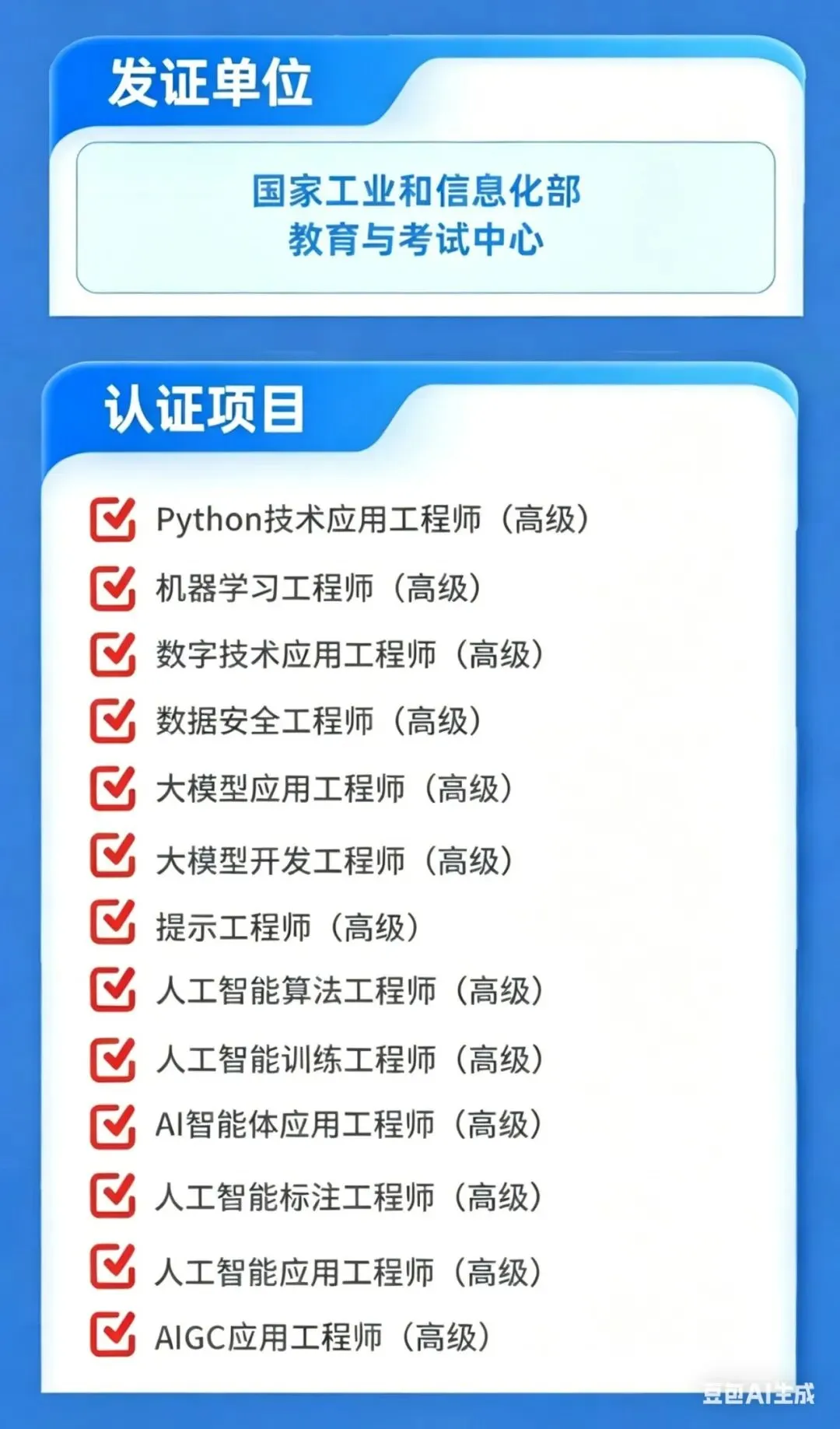 发证单位

国家工业和信息化部
教育与考试中心

认证项目

☑ Python技术应用工程师（高级）
☑ 机器学习工程师（高级）
☑ 数字技术应用工程师（高级）
☑ 数据安全工程师（高级）
☑ 大模型应用工程师（高级）
☑ 大模型开发工程师（高级）
☑ 提示工程师（高级）
☑ 人工智能算法工程师（高级）
☑ 人工智能训练工程师（高级）
☑ AI智能体应用工程师（高级）
☑ 人工智能标注工程师（高级）
☑ 人工智能应用工程师（高级）
☑ AIGC应用工程师（高级）

豆包AI生成