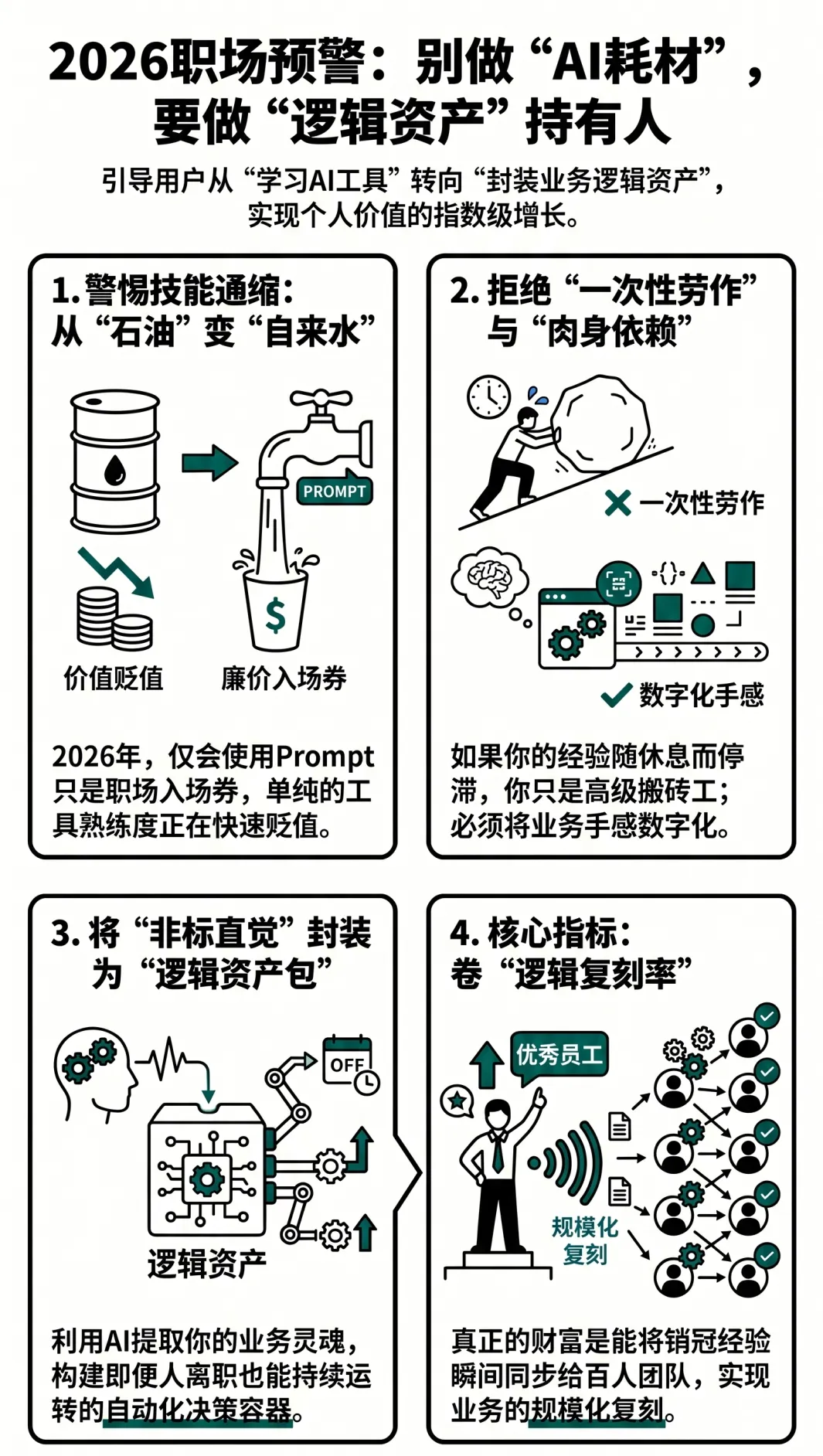 2026职场预警：别做“AI耗材”，要做“逻辑资产”持有人

引导用户从“学习AI工具”转向“封装业务逻辑资产”，实现个人价值的指数级增长。

1. 警惕技能通缩：从“石油”变“自来水”

PROMPT

$

价值贬值

廉价入场券

2026年，仅会使用Prompt只是职场入场券，单纯的工具熟练度正在快速贬值。

2. 拒绝“一次性劳作”与“肉身依赖”

一次性劳作

数字化手感

如果你的经验随休息而停滞，你只是高级搬砖工；必须将业务手感数字化。

3. 将“非标直觉”封装为“逻辑资产包”

OFF

逻辑资产

利用AI提取你的业务灵魂，构建即便人离职也能持续运转的自动化决策容器。

4. 核心指标：卷“逻辑复刻率”

优秀员工

规模化复刻

真正的财富是能将销冠经验瞬间同步给百人团队，实现业务的规模化复刻。