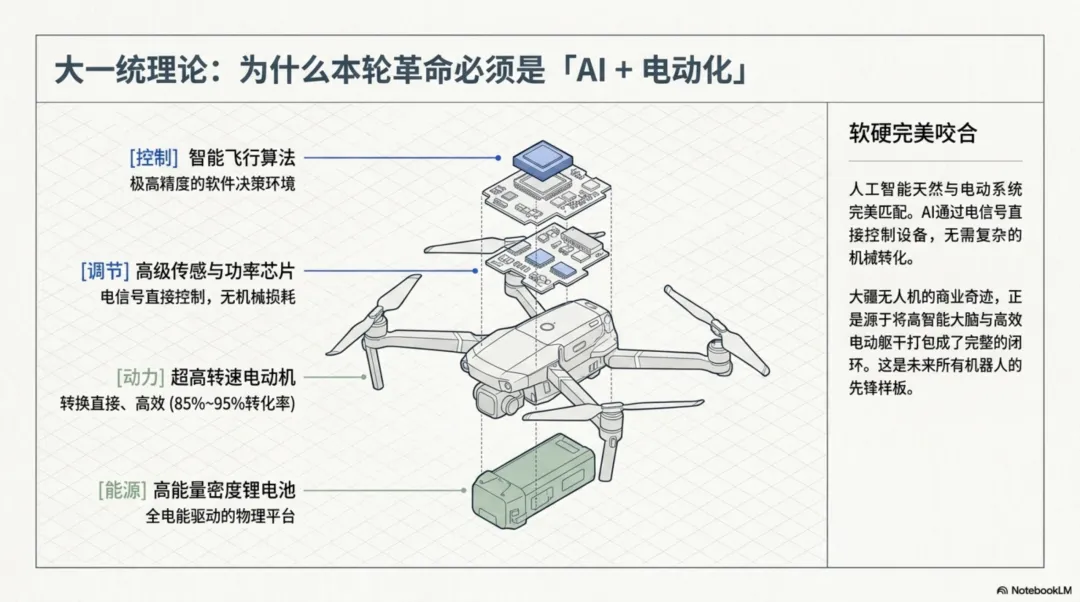 大一统理论：为什么本轮革命必须是「AI + 电动化」

[控制] 智能飞行算法
极高精度的软件决策环境

[调节] 高级传感与功率芯片
电信号直接控制，无机械损耗

[动力] 超高转速电动机
转换直接、高效 (85%~95%转化率)

[能源] 高能量密度锂电池
全电能驱动的物理平台

软硬完美咬合

人工智能天然与电动系统完美匹配。AI通过电信号直接控制设备，无需复杂的机械转化。

大疆无人机的商业奇迹，正是源于将高智能大脑与高效电动躯干打包成了完整的闭环。这是未来所有机器人的先锋样板。

NotebookLM