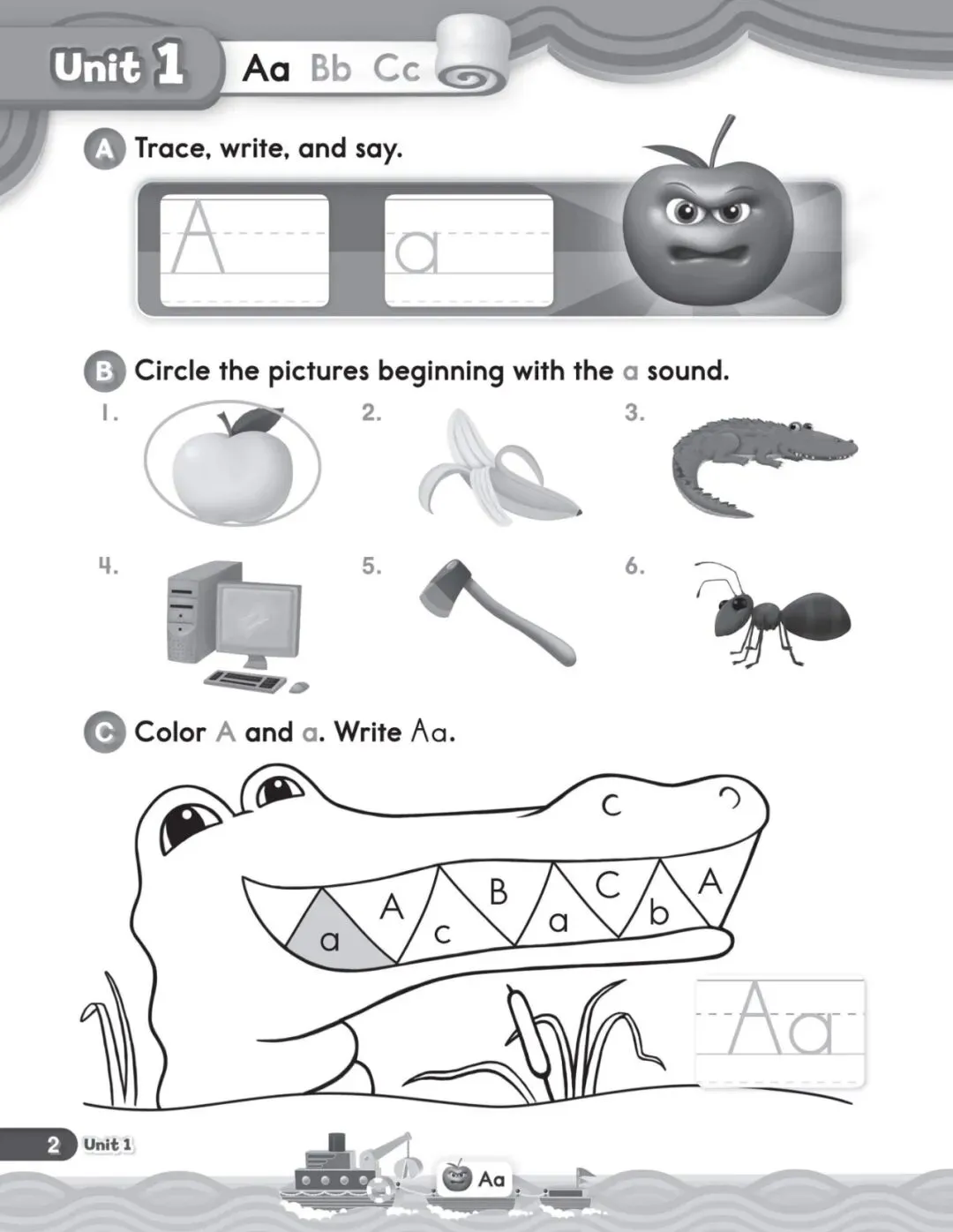 Unit 1 Aa Bb Cc

A Trace, write, and say.

A a

B Circle the pictures beginning with the a sound.

1. 2. 3.

4. 5. 6.

C Color A and a. Write Aa.

c
a A c B a C b A

Aa

2 Unit 1

Aa