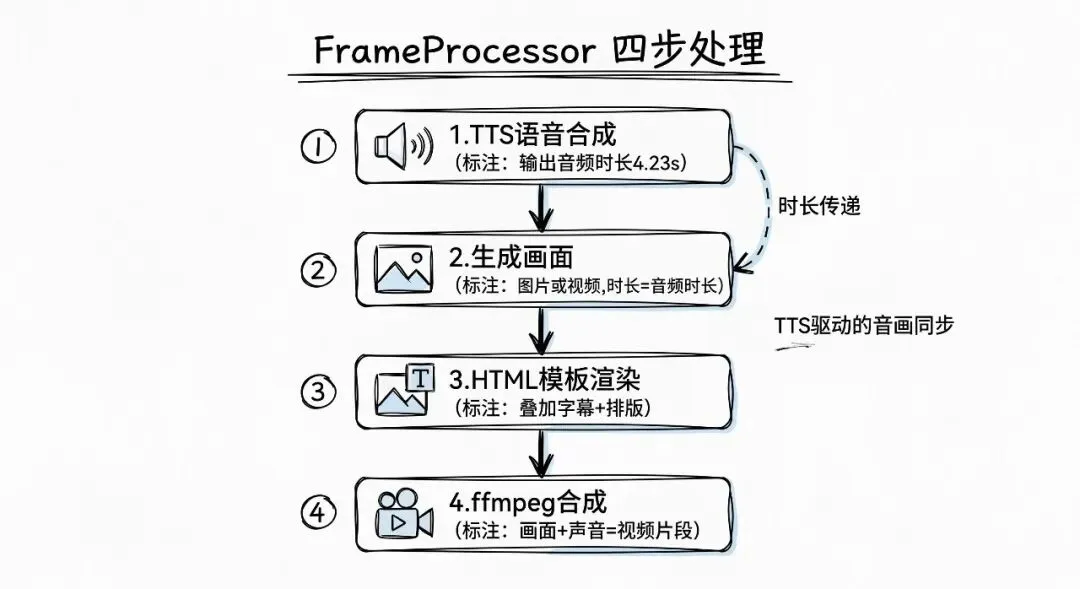 FrameProcessor 四步处理

①
1.TTS语音合成
（标注：输出音频时长4.23s）

时长传递

②
2.生成画面
（标注：图片或视频,时长=音频时长）

TTS驱动的音画同步

③
T
3.HTML模板渲染
（标注：叠加字幕+排版）

④
4.ffmpeg合成
（标注：画面+声音=视频片段）