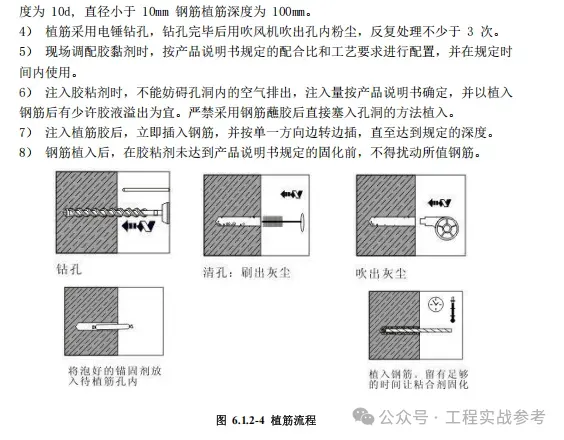 度为 10d，直径小于 10mm 钢筋植筋深度为 100mm。

4） 植筋采用电锤钻孔，钻孔完毕后用吹风机吹出孔内粉尘，反复处理不少于 3 次。

5） 现场调配胶黏剂时，按产品说明书规定的配合比和工艺要求进行配置，并在规定时间内使用。

6） 注入胶粘剂时，不能妨碍孔洞内的空气排出，注入量按产品说明书确定，并以植入钢筋后有少许胶液溢出为宜。严禁采用钢筋蘸胶后直接塞入孔洞的方法植入。

7） 注入植筋胶后，立即插入钢筋，并按单一方向边转边插，直至达到规定的深度。

8） 钢筋植入后，在胶粘剂未达到产品说明书规定的固化前，不得扰动所值钢筋。

钻孔

清孔：刷出灰尘

吹出灰尘

将泡好的锚固剂放入待植筋孔内

植入钢筋，留有足够的时间让粘合剂固化

图 6.1.2-4 植筋流程

公众号 · 工程实战参考