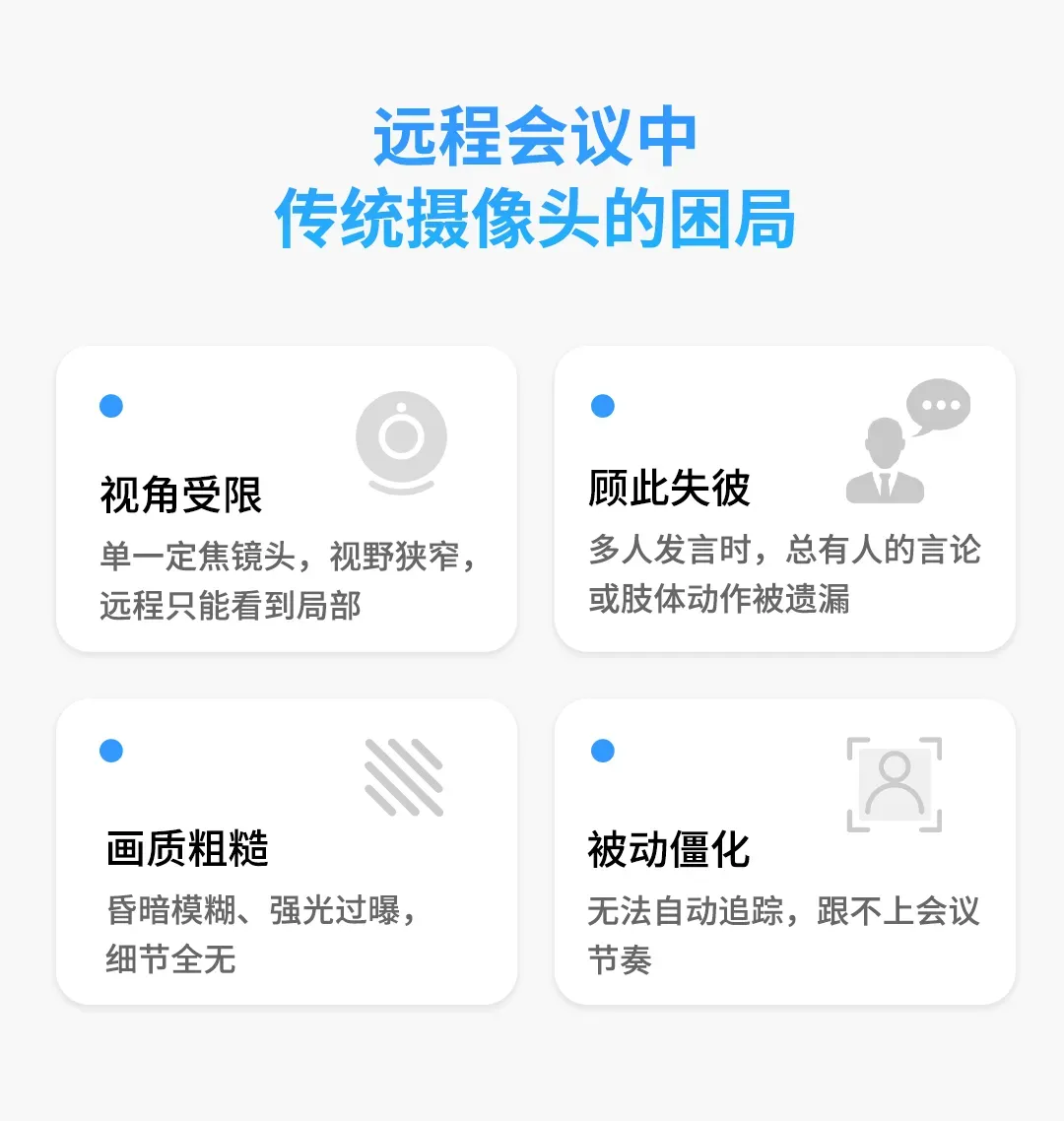 远程会议中
传统摄像头的困局

•

视角受限

单一定焦镜头，视野狭窄，远程只能看到局部

•

顾此失彼

多人发言时，总有人的言论或肢体动作被遗漏

•

画质粗糙

昏暗模糊、强光过曝，细节全无

•

被动僵化

无法自动追踪，跟不上会议节奏