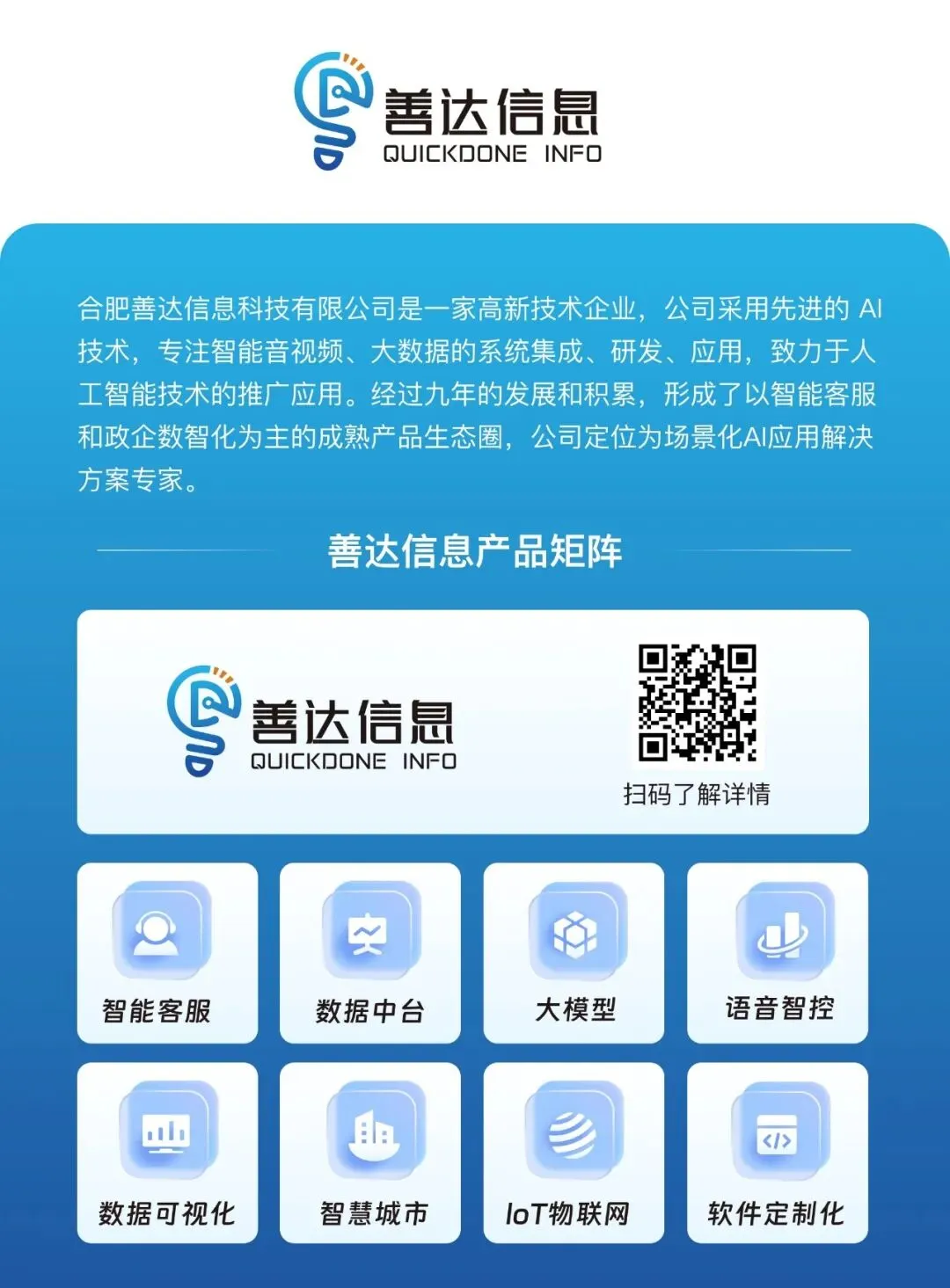 善达信息
QUICKDONE INFO

合肥善达信息科技有限公司是一家高新技术企业，公司采用先进的AI技术，专注智能音视频、大数据的系统集成、研发、应用，致力于人工智能技术的推广应用。经过九年的发展和积累，形成了以智能客服和政企数智化为主的成熟产品生态圈，公司定位为场景化AI应用解决方案专家。

善达信息产品矩阵

善达信息
QUICKDONE INFO

扫码了解详情

智能客服

数据中台

大模型

语音智控

数据可视化

智慧城市

IoT物联网

软件定制化