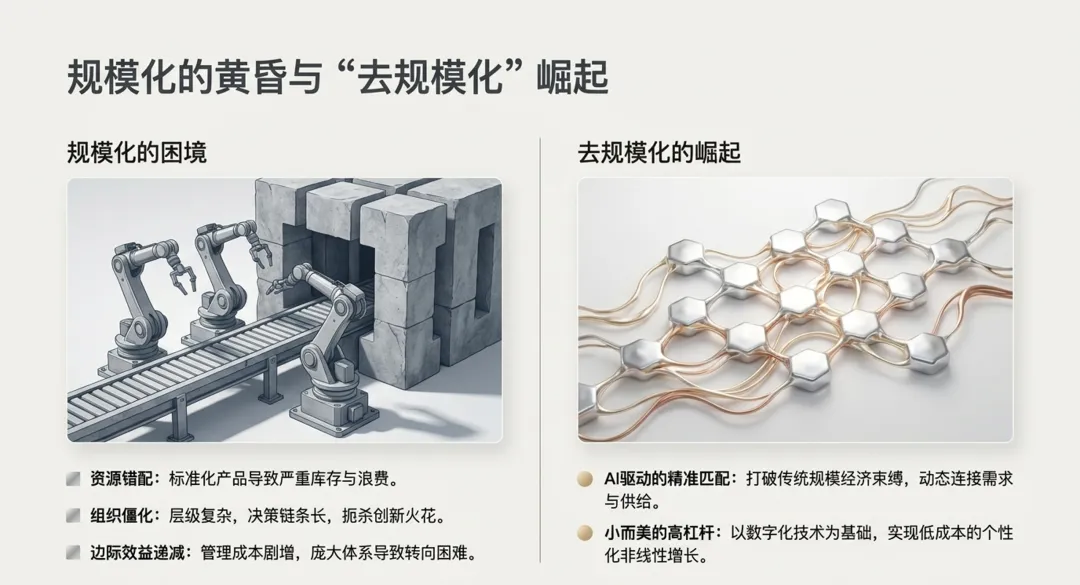 规模化的黄昏与“去规模化”崛起

规模化的困境

资源错配：标准化产品导致严重库存与浪费。

组织僵化：层级复杂，决策链条长，扼杀创新火花。

边际效益递减：管理成本剧增，庞大体系导致转向困难。

去规模化的崛起

AI驱动的精准匹配：打破传统规模经济束缚，动态连接需求与供给。

小而美的高杠杆：以数字化技术为基础，实现低成本的个性化非线性增长。