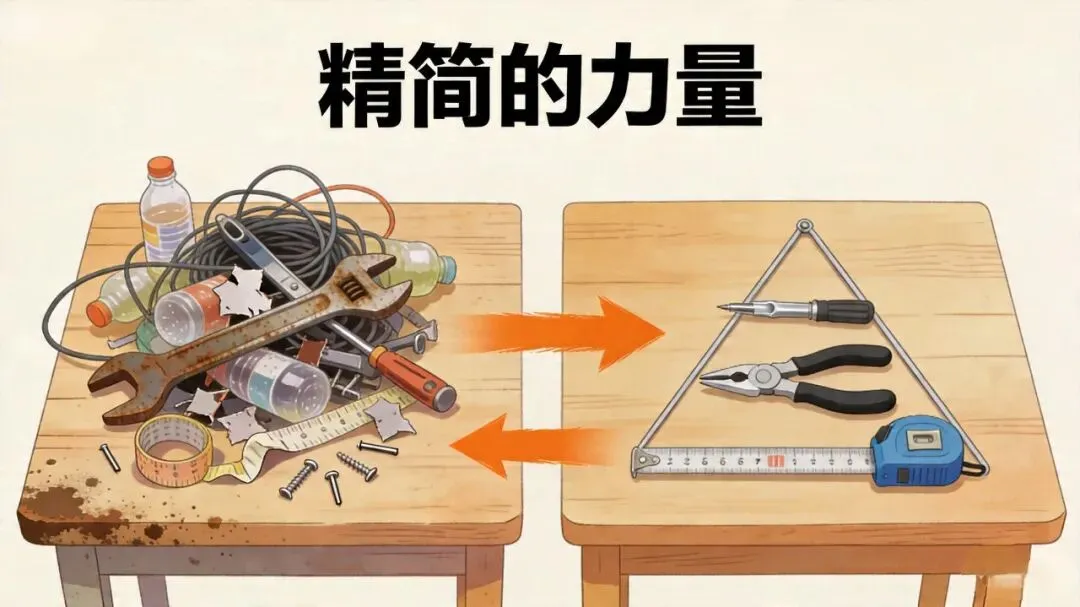 精简的力量