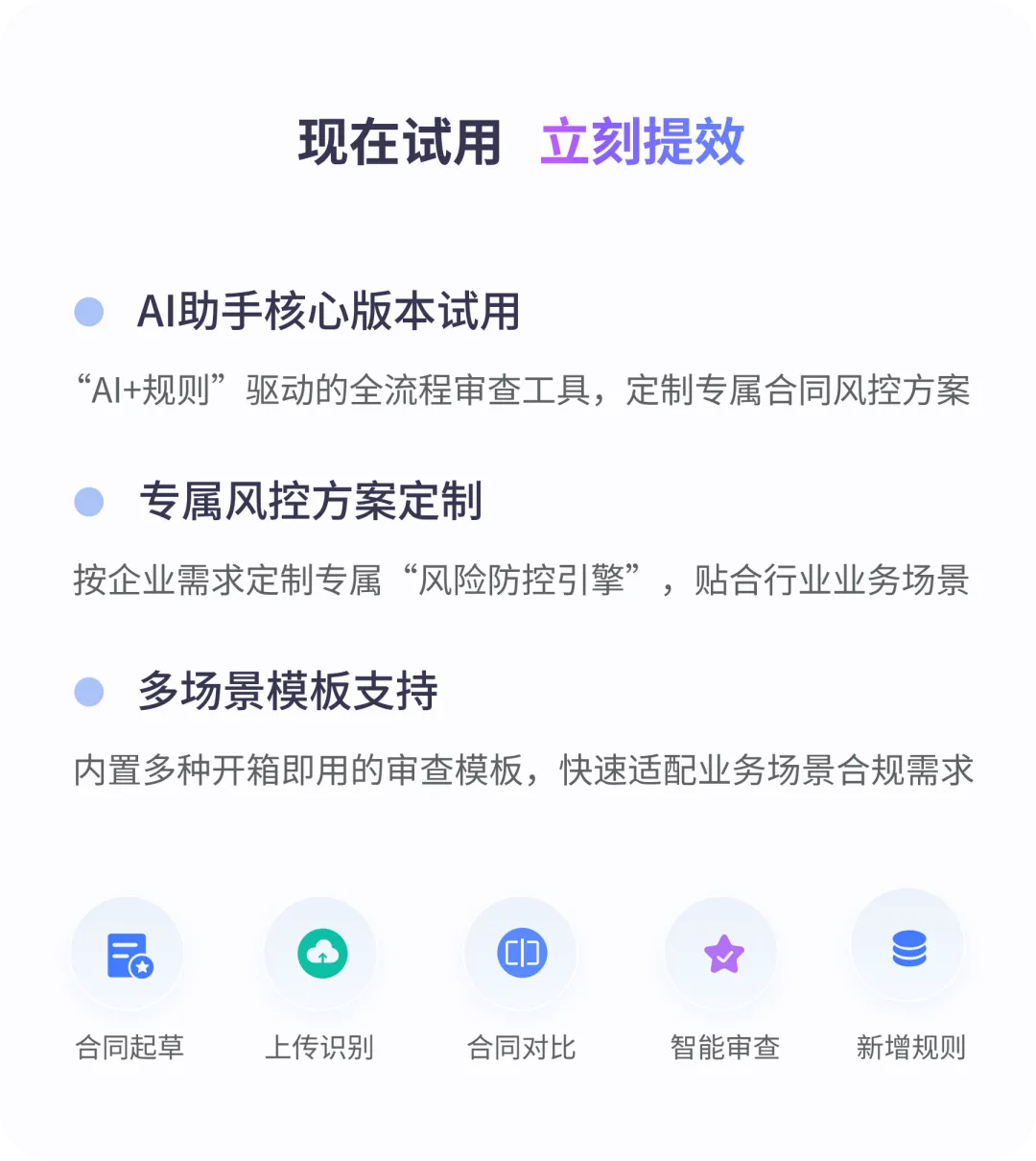 现在试用 立刻提效

• AI助手核心版本试用

“AI+规则”驱动的全流程审查工具，定制专属合同风控方案

• 专属风控方案定制

按企业需求定制专属“风险防控引擎”，贴合行业业务场景

• 多场景模板支持

内置多种开箱即用的审查模板，快速适配业务场景合规需求

合同起草 上传识别 合同对比 智能审查 新增规则