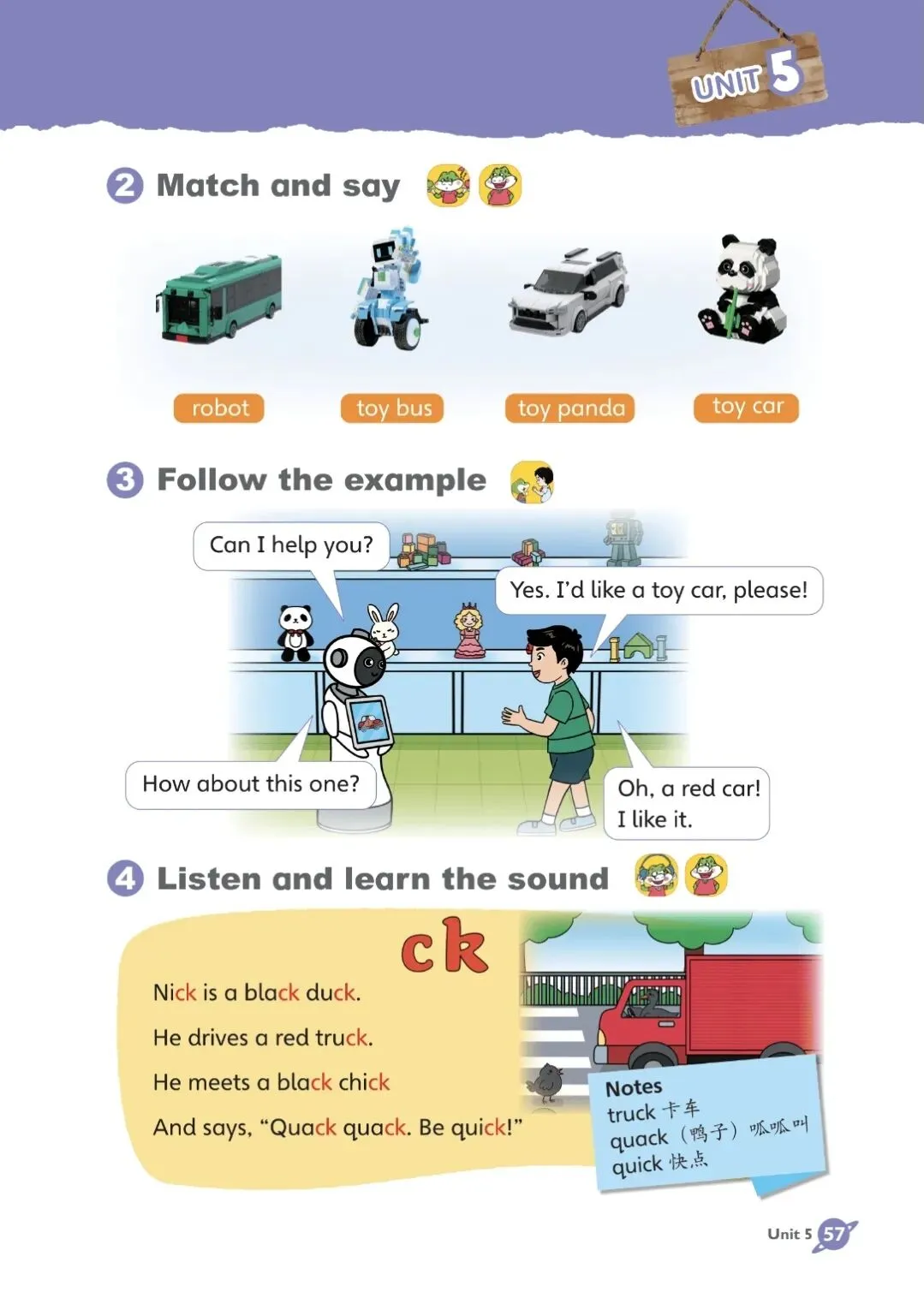 UNIT 5

2 Match and say

robot
toy bus
toy panda
toy car

3 Follow the example

Can I help you?

Yes. I'd like a toy car, please!

How about this one?

Oh, a red car! I like it.

4 Listen and learn the sound

ck

Nick is a black duck.

He drives a red truck.

He meets a black chick

And says, "Quack quack. Be quick!"

Notes
truck 卡车
quack（鸭子）呱呱叫
quick 快点

Unit 5 57