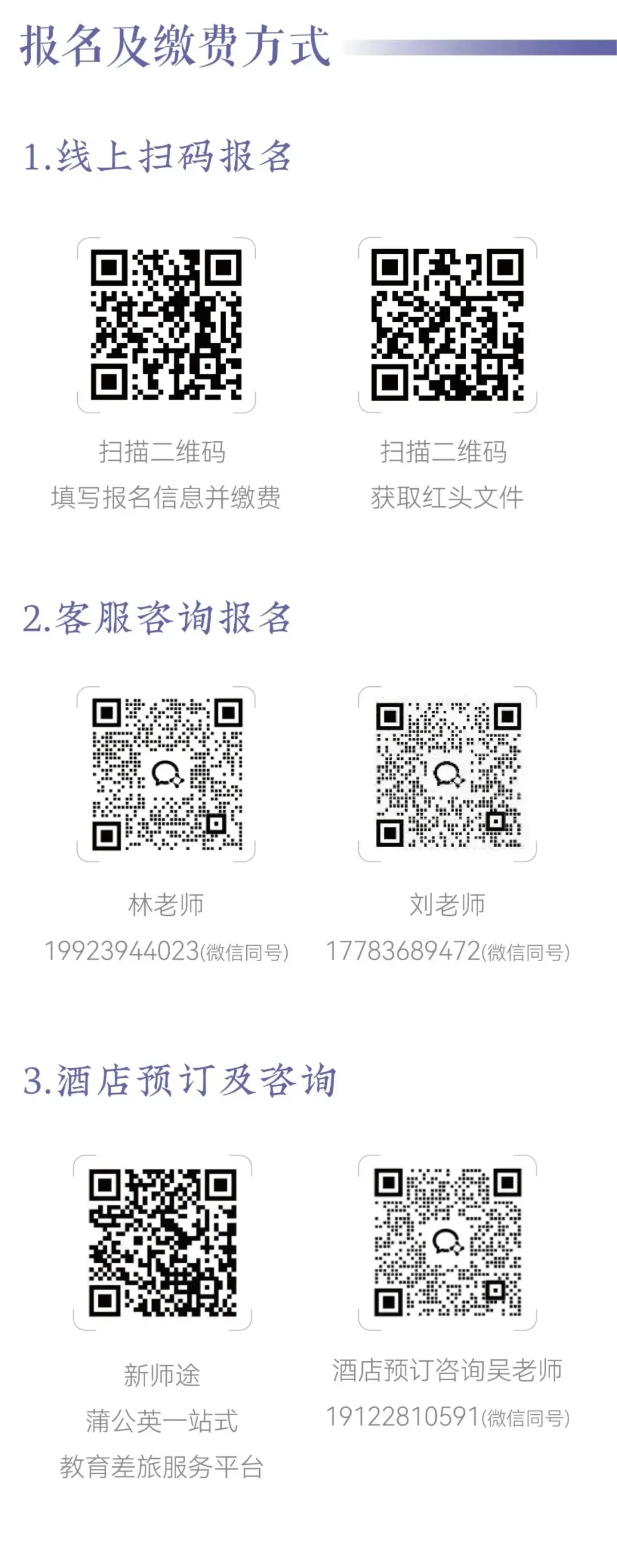 报名及缴费方式

1.线上扫码报名

扫描二维码
填写报名信息并缴费

扫描二维码
获取红头文件

2.客服咨询报名

林老师
19923944023(微信同号)

刘老师
17783689472(微信同号)

3.酒店预订及咨询

新师途
蒲公英一站式
教育差旅服务平台

酒店预订咨询吴老师
19122810591(微信同号)