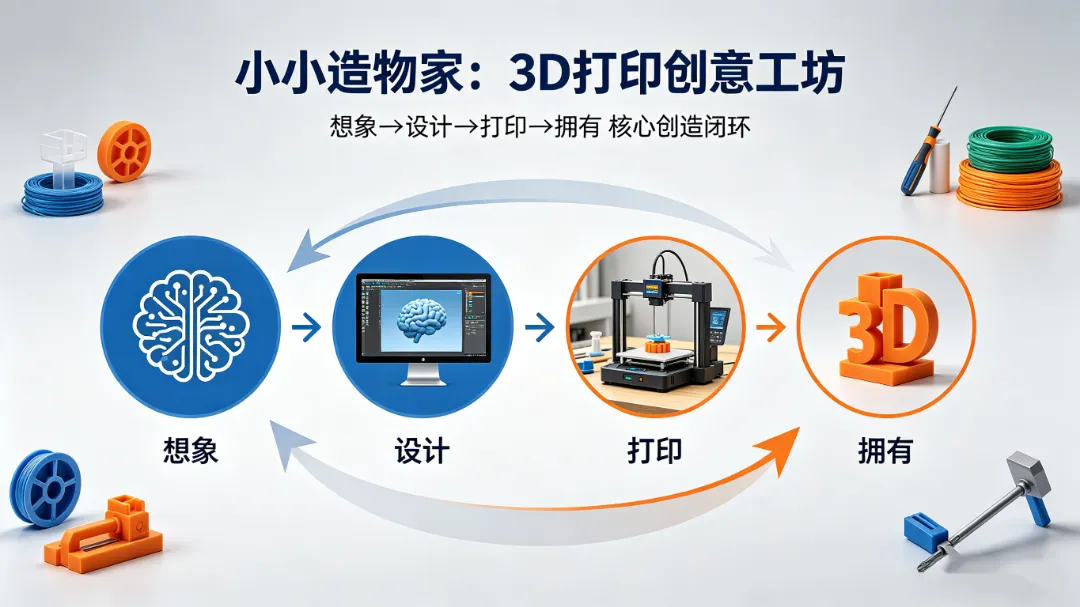 小小造物家：3D打印创意工坊

想象→设计→打印→拥有 核心创造闭环

3D

想象

设计

打印

拥有