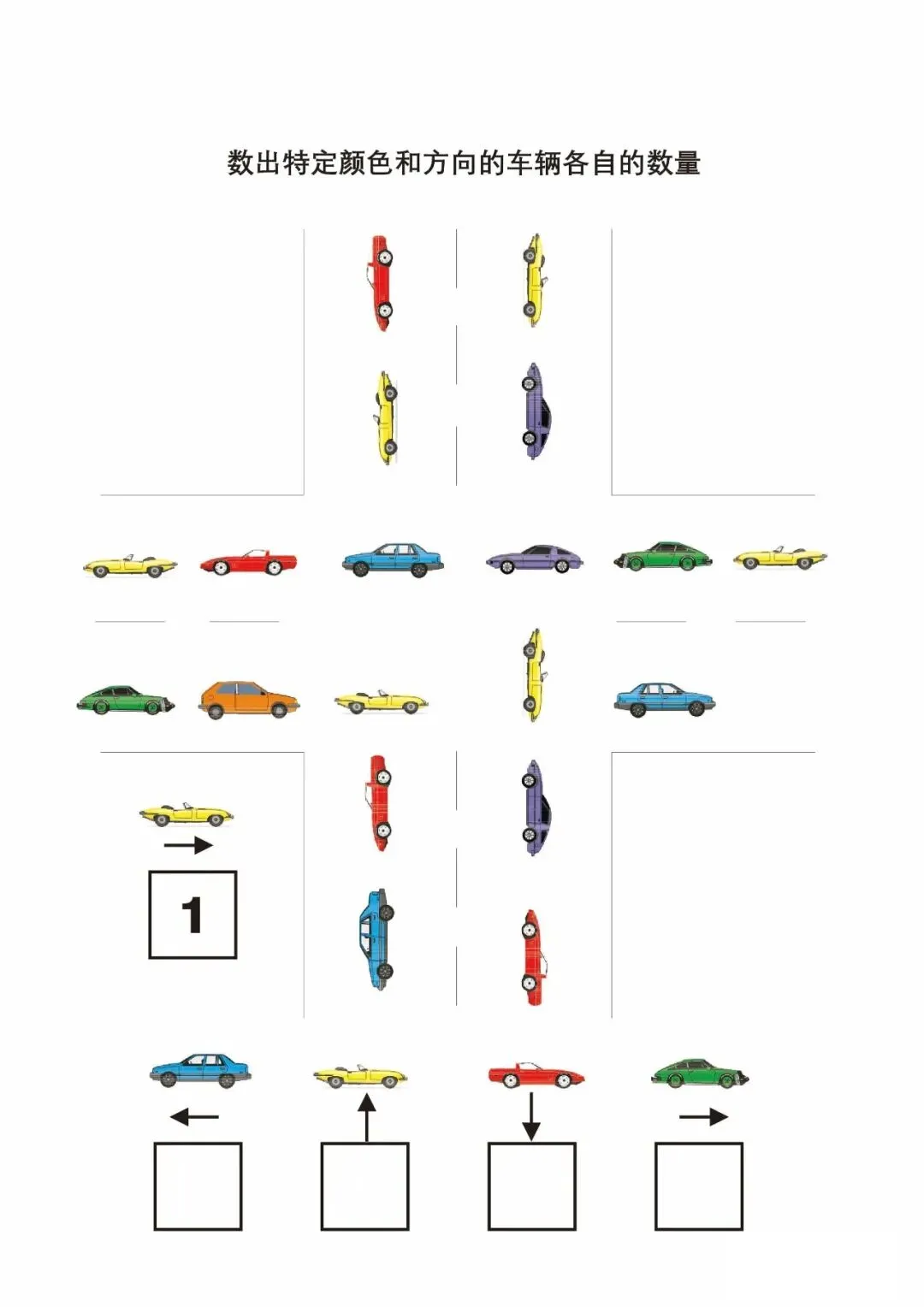 数出特定颜色和方向的车辆各自的数量

1