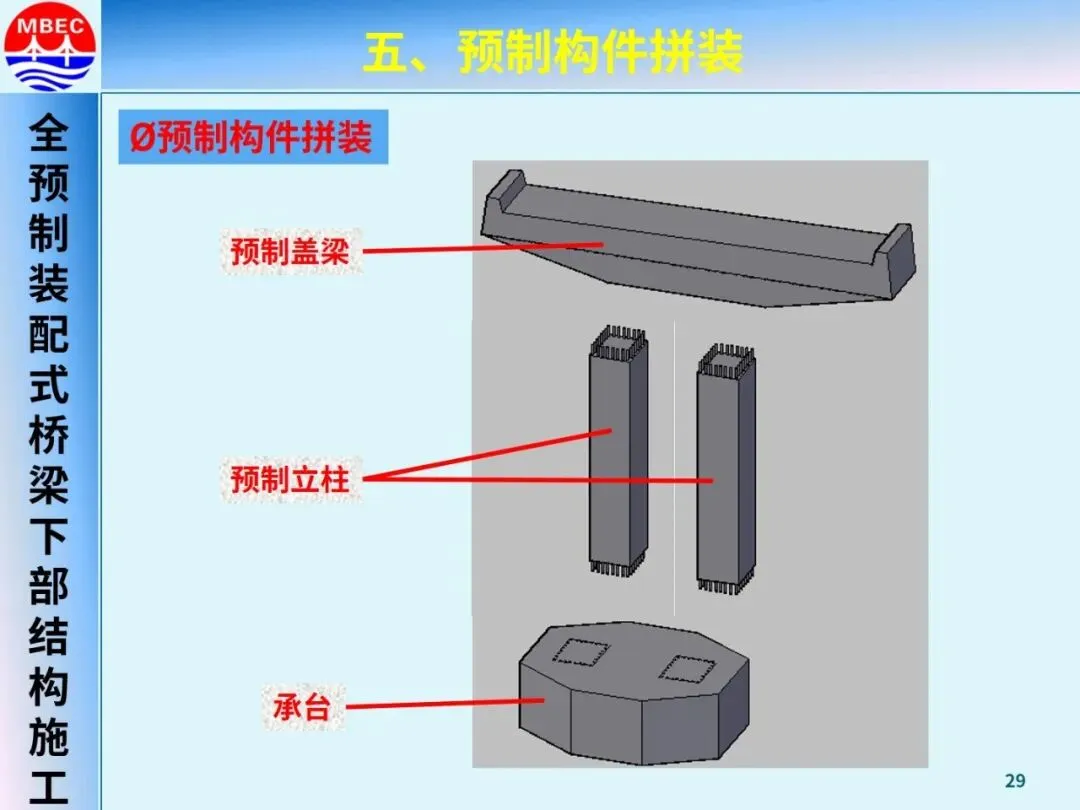 MBEC

五、预制构件拼装

全预制装配式桥梁下部结构施工

Ø预制构件拼装

预制盖梁

预制立柱

承台

29