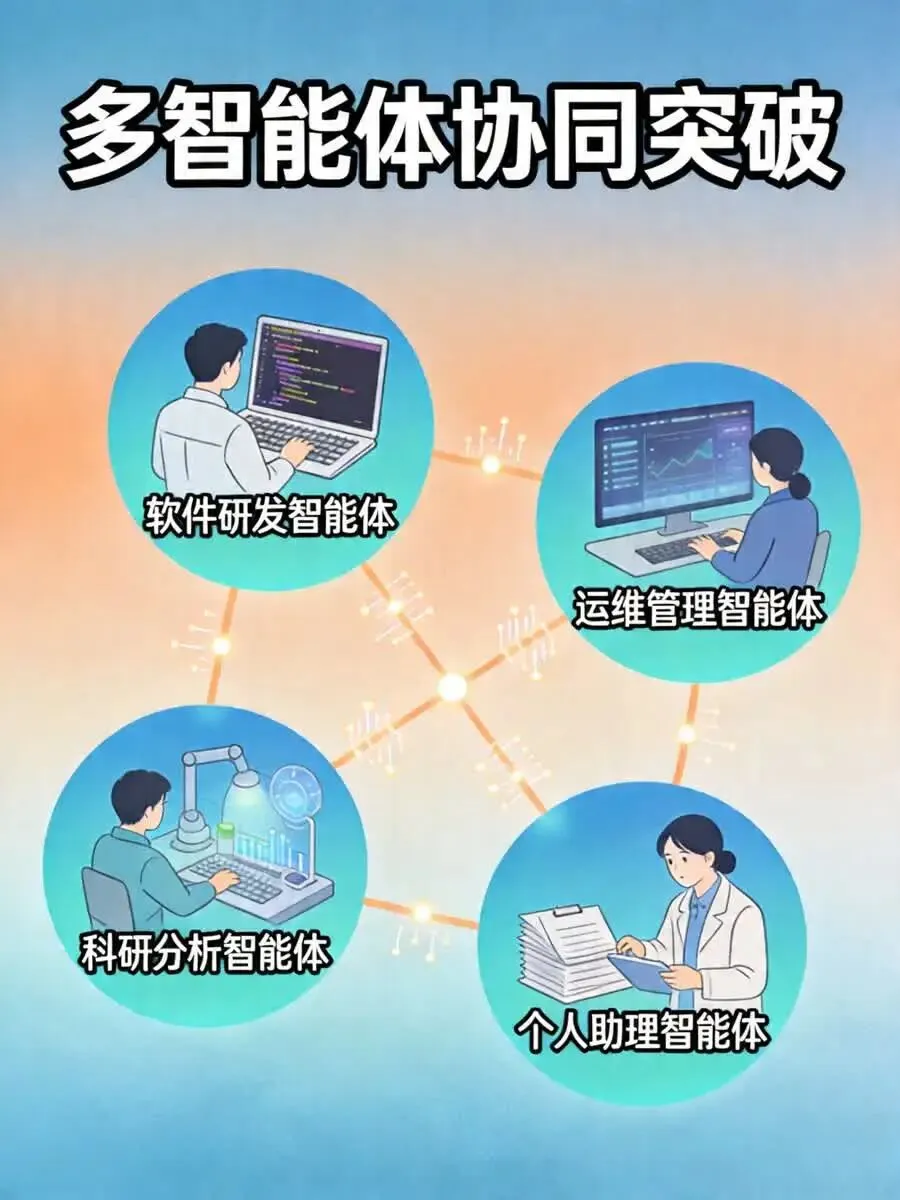 多智能体协同突破

软件研发智能体

运维管理智能体

科研分析智能体

个人助理智能体