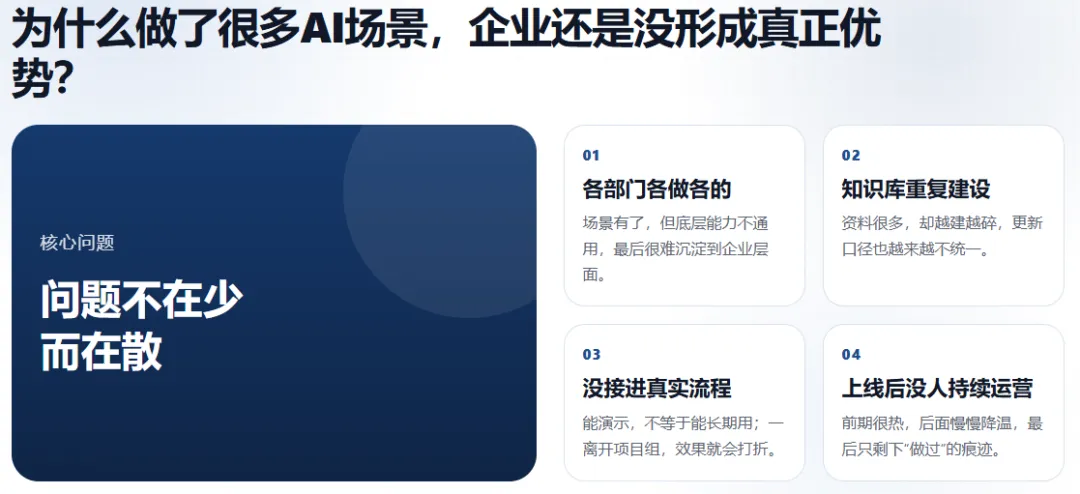 为什么做了很多AI场景，企业还是没形成真正优势？

核心问题

问题不在少
而在散

01

各部门各做各的

场景有了，但底层能力不通用，最后很难沉淀到企业层面。

02

知识库重复建设

资料很多，却越建越碎，更新口径也越来越不统一。

03

没接进真实流程

能演示，不等于能长期用；一离开项目组，效果就会打折。

04

上线后没人持续运营

前期很热，后面慢慢降温，最后只剩下“做过”的痕迹。