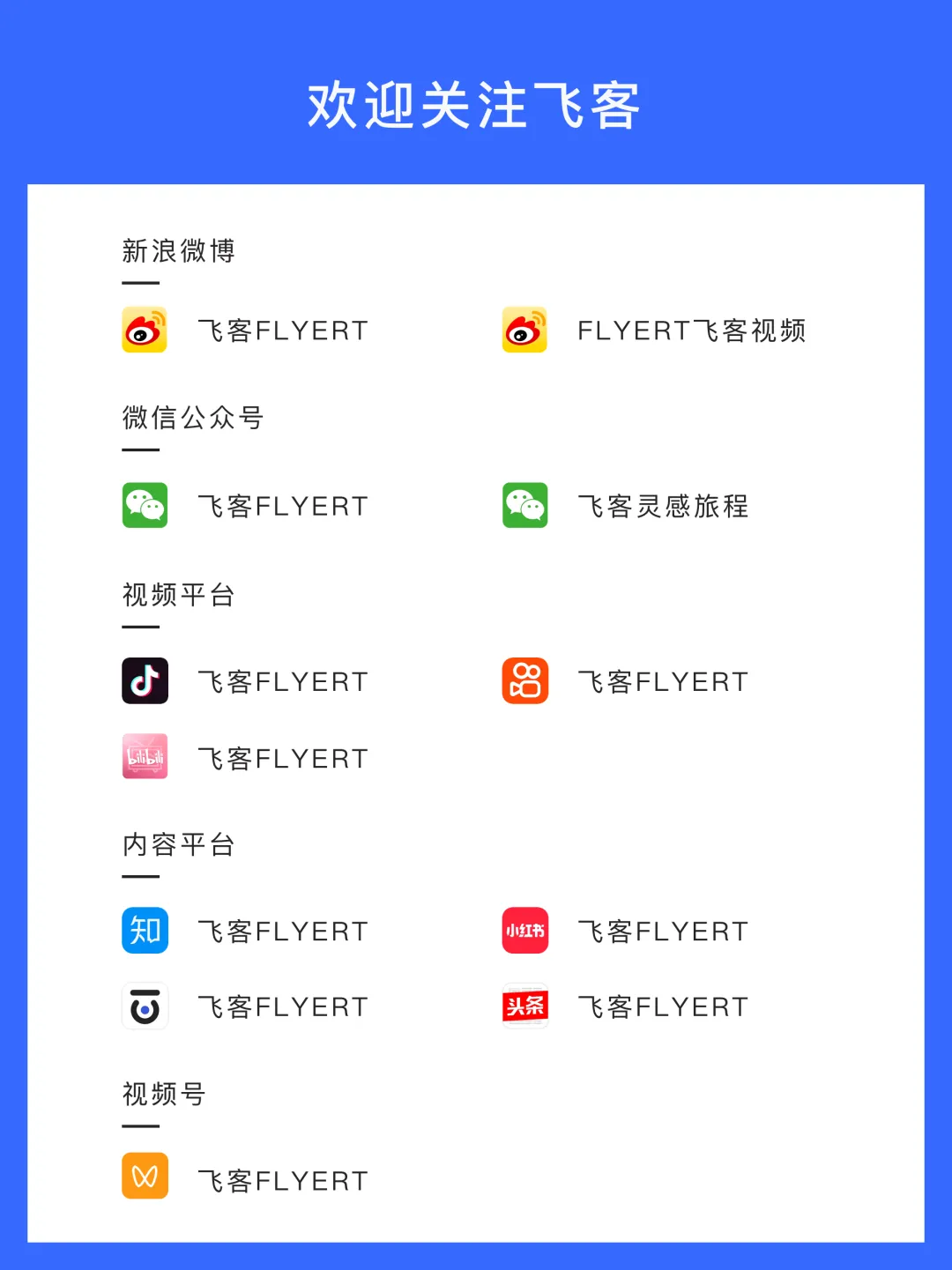 欢迎关注飞客

新浪微博

飞客FLYERT

FLYERT飞客视频

微信公众号

飞客FLYERT

飞客灵感旅程

视频平台

飞客FLYERT

飞客FLYERT

飞客FLYERT

内容平台

知

飞客FLYERT

小红书

飞客FLYERT

飞客FLYERT

头条

飞客FLYERT

视频号

飞客FLYERT