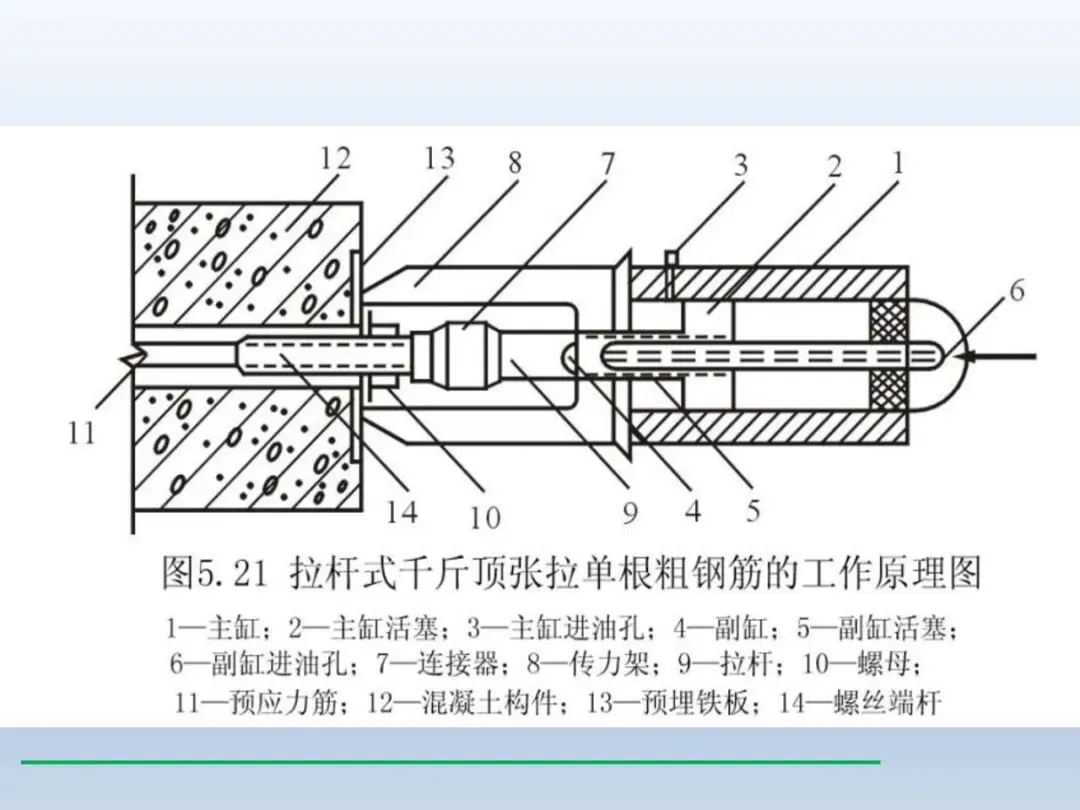 12 13 8 7 3 2 1

6

11

14 10 9 4 5

图5.21 拉杆式千斤顶张拉单根粗钢筋的工作原理图

1—主缸；2—主缸活塞；3—主缸进油孔；4—副缸；5—副缸活塞；6—副缸进油孔；7—连接器；8—传力架；9—拉杆；10—螺母；11—预应力筋；12—混凝土构件；13—预埋铁板；14—螺丝端杆