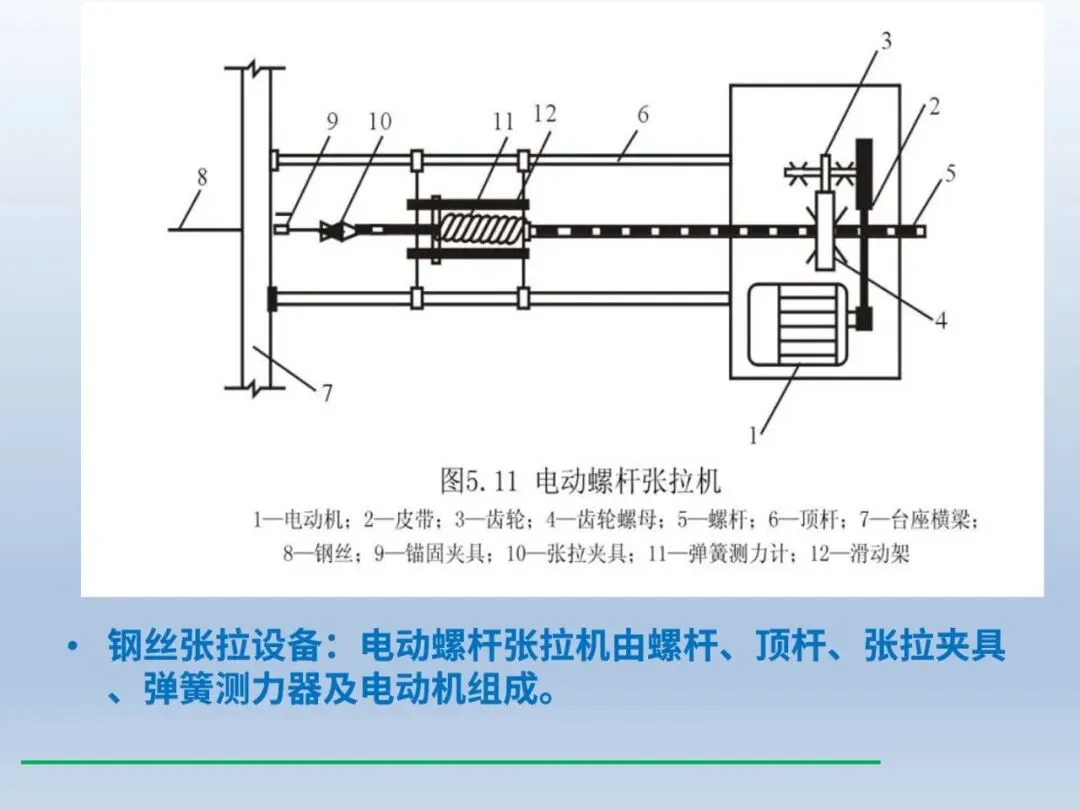 3
2
9
10
11
12
6
5
8
4
7
1

图5.11 电动螺杆张拉机

1—电动机；2—皮带；3—齿轮；4—齿轮螺母；5—螺杆；6—顶杆；7—台座横梁；8—钢丝；9—锚固夹具；10—张拉夹具；11—弹簧测力计；12—滑动架

• 钢丝张拉设备：电动螺杆张拉机由螺杆、顶杆、张拉夹具、弹簧测力器及电动机组成。