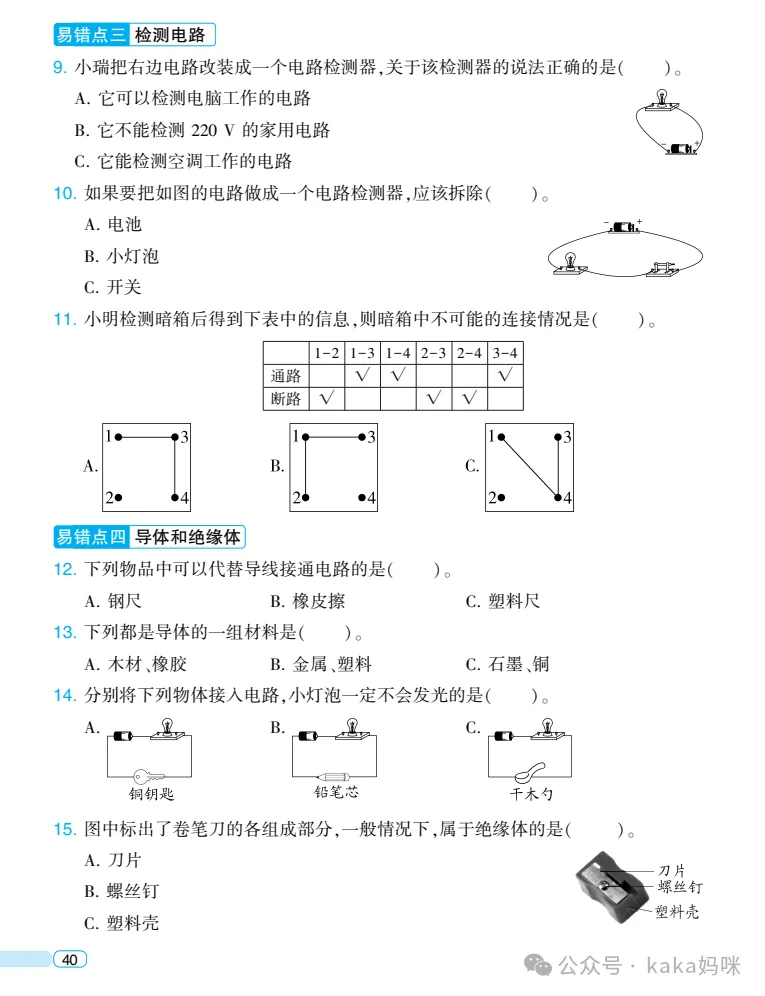 易错点三 检测电路

9. 小瑞把右边电路改装成一个电路检测器,关于该检测器的说法正确的是(　　)。

A. 它可以检测电脑工作的电路

B. 它不能检测 220 V 的家用电路

C. 它能检测空调工作的电路

10. 如果要把如图的电路做成一个电路检测器,应该拆除(　　)。

A. 电池

B. 小灯泡

C. 开关

11. 小明检测暗箱后得到下表中的信息,则暗箱中不可能的连接情况是(　　)。

|  | 1-2 | 1-3 | 1-4 | 2-3 | 2-4 | 3-4 |
|---|---|---|---|---|---|---|
| 通路 |  | √ | √ |  |  | √ |
| 断路 | √ |  |  | √ | √ |  |

A. 1 3 2 4

B. 1 3 2 4

C. 1 3 2 4

易错点四 导体和绝缘体

12. 下列物品中可以代替导线接通电路的是(　　)。

A. 钢尺　　B. 橡皮擦　　C. 塑料尺

13. 下列都是导体的一组材料是(　　)。

A. 木材、橡胶　　B. 金属、塑料　　C. 石墨、铜

14. 分别将下列物体接入电路,小灯泡一定不会发光的是(　　)。

A. 铜钥匙　　B. 铅笔芯　　C. 干木勺

15. 图中标出了卷笔刀的各组成部分,一般情况下,属于绝缘体的是(　　)。

A. 刀片

B. 螺丝钉

C. 塑料壳

刀片
螺丝钉
塑料壳

40

公众号 · kaka妈咪